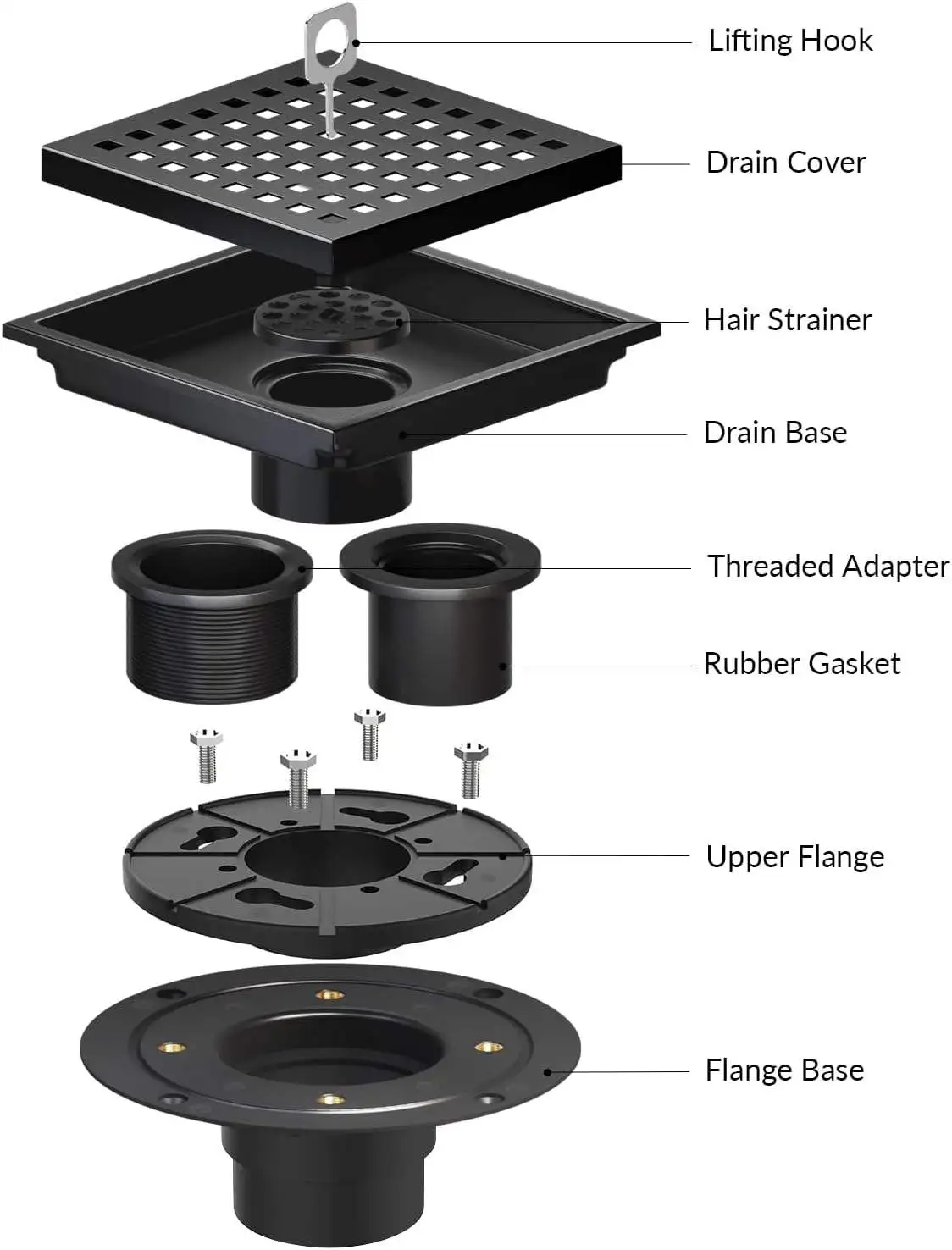 Lifting Hook

Drain Cover

Hair Strainer

Drain Base

Threaded Adapter

Rubber Gasket

Upper Flange

Flange Base