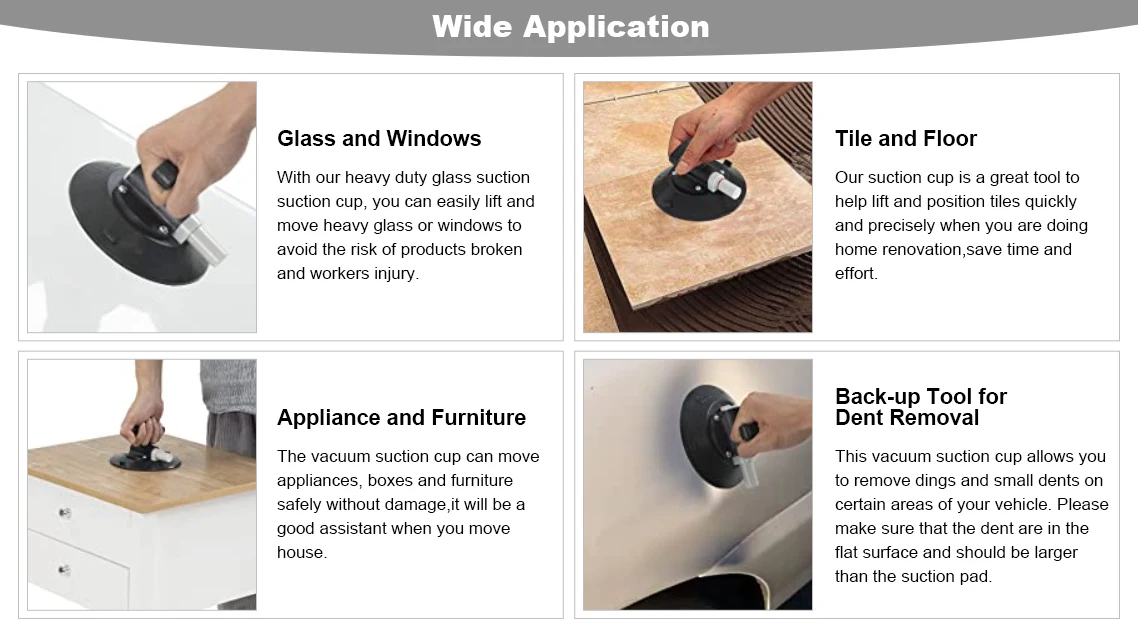 Wide Application

Glass and Windows

With our heavy duty glass suction suction cup, you can easily lift and move heavy glass or windows to avoid the risk of products broken and workers injury.

Tile and Floor

Our suction cup is a great tool to help lift and position tiles quickly and precisely when you are doing home renovation,save time and effort.

Appliance and Furniture

The vacuum suction cup can move appliances, boxes and furniture safely without damage,it will be a good assistant when you move house.

Back-up Tool for Dent Removal

This vacuum suction cup allows you to remove dings and small dents on certain areas of your vehicle. Please make sure that the dent are in the flat surface and should be larger than the suction pad.