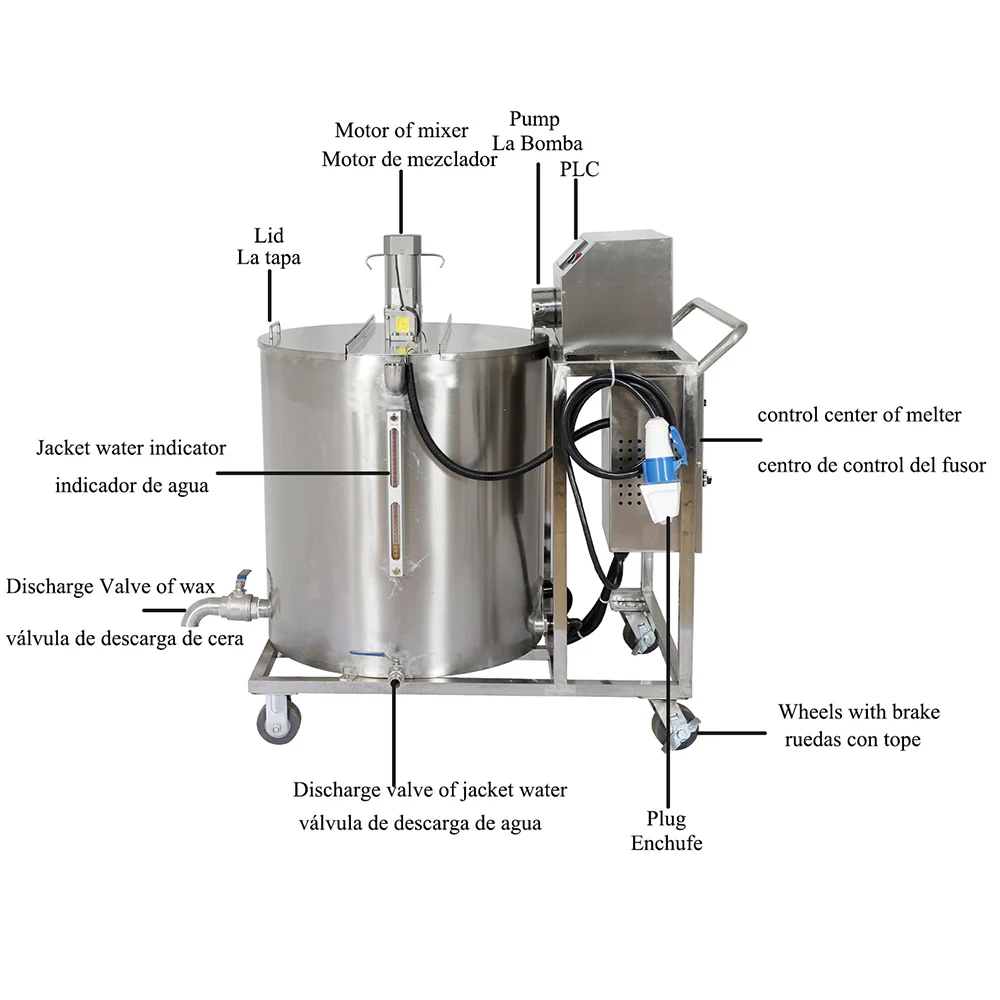 Motor of mixer
Motor de mezclador

Pump
La Bomba

PLC

Lid
La tapa

Jacket water indicator
indicador de agua

control center of melter
centro de control del fusor

Discharge Valve of wax
válvula de descarga de cera

Wheels with brake
ruedas con tope

Discharge valve of jacket water
válvula de descarga de agua

Plug
Enchufe