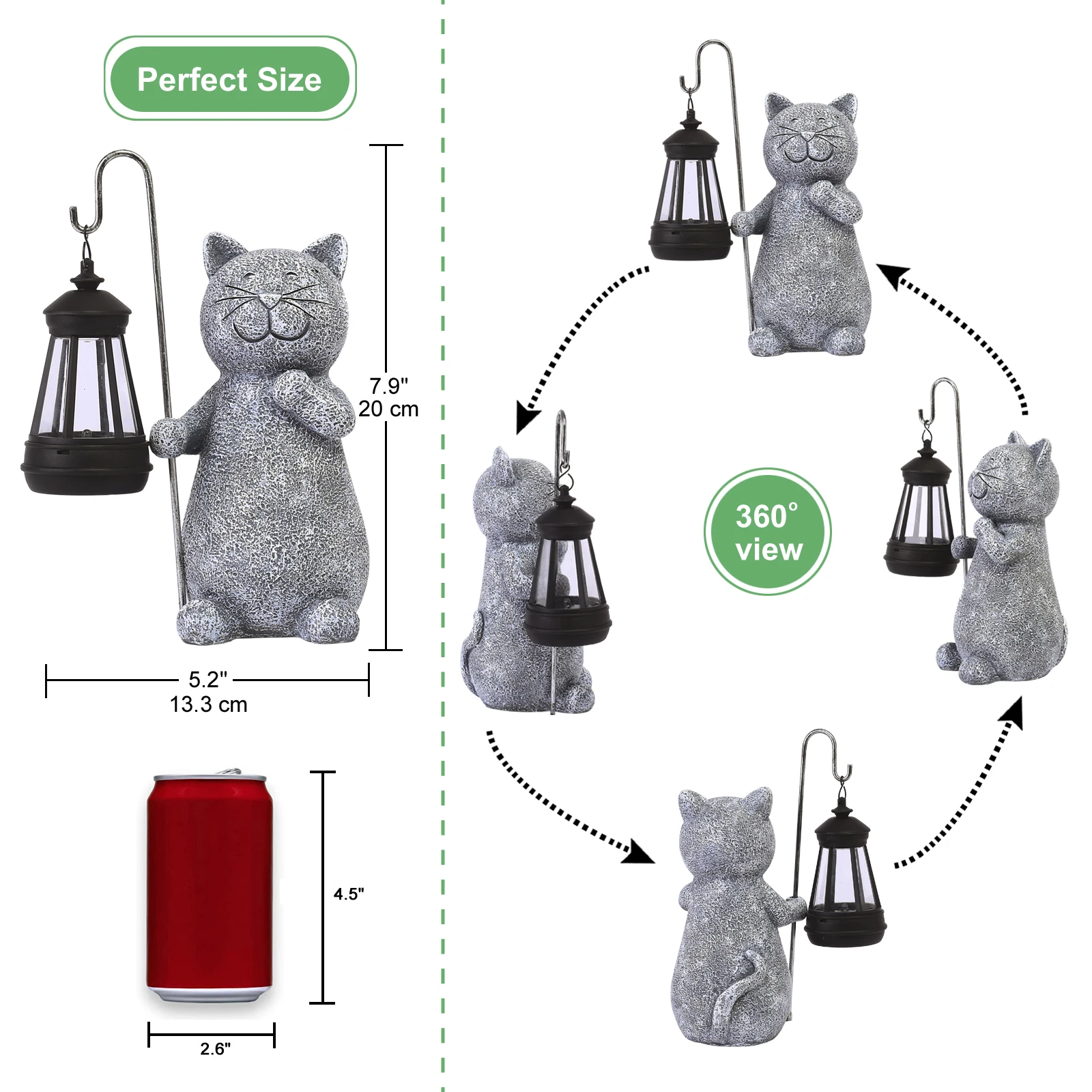 Perfect Size

7.9"
20 cm

5.2"
13.3 cm

4.5"

2.6"

360°
view