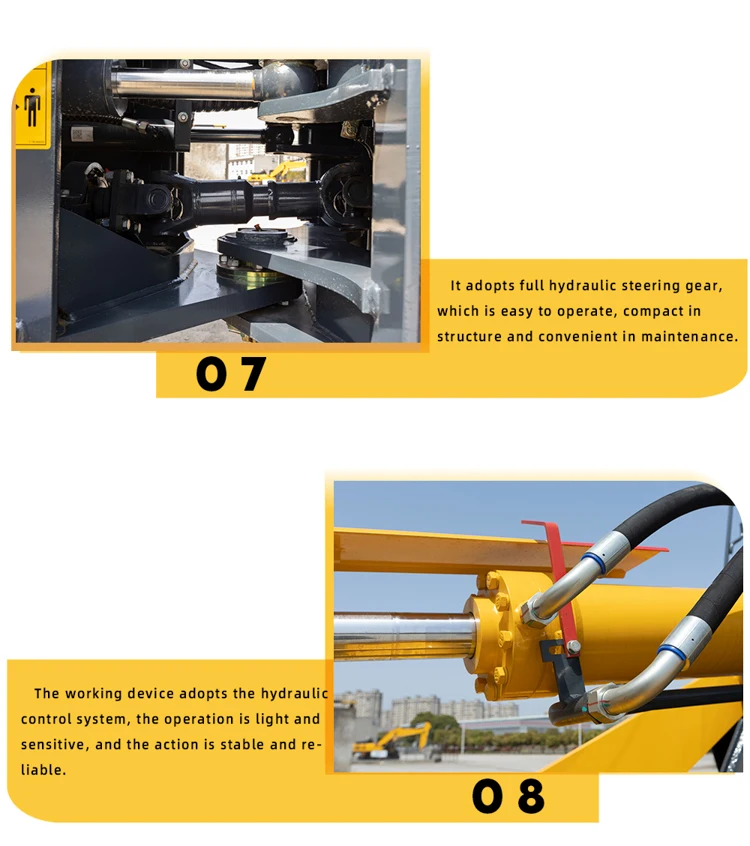 It adopts full hydraulic steering gear, which is easy to operate, compact in structure and convenient in maintenance.

07

The working device adopts the hydraulic control system, the operation is light and sensitive, and the action is stable and reliable.

08