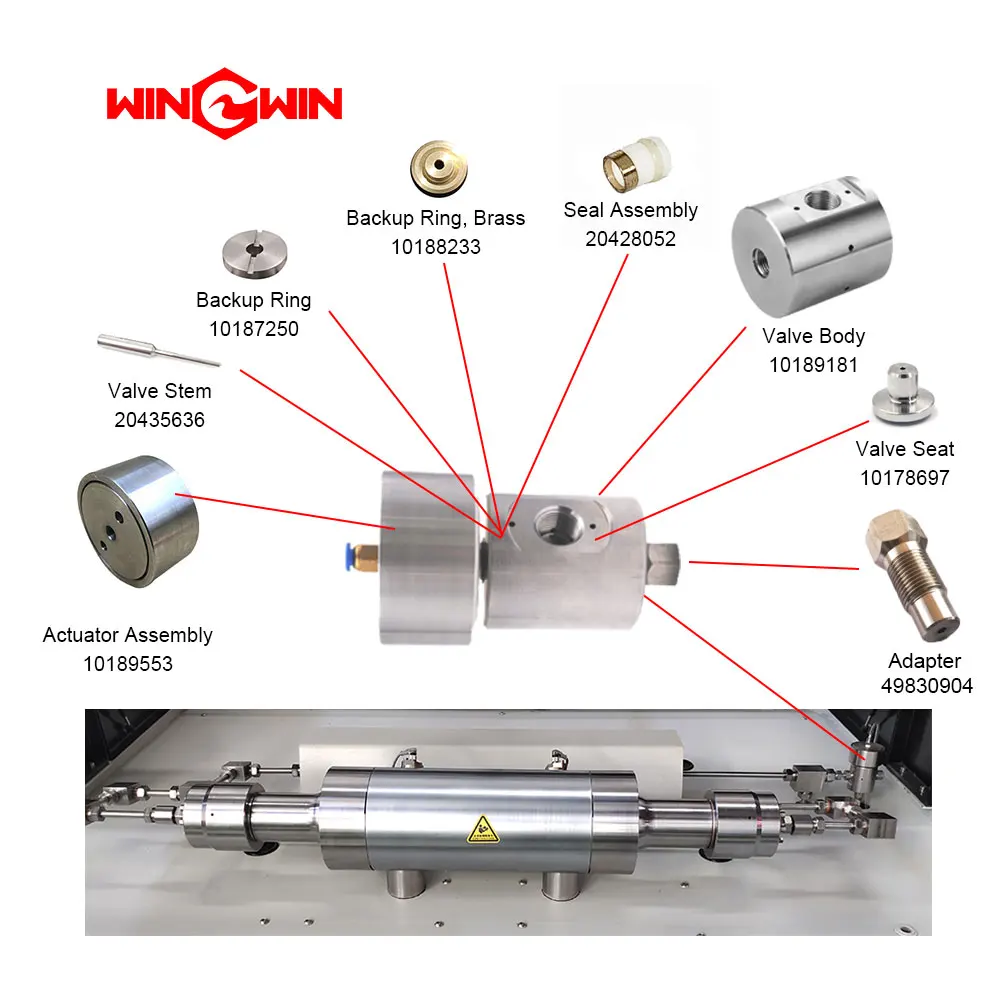 WINGWIN

Backup Ring, Brass
10188233

Seal Assembly
20428052

Backup Ring
10187250

Valve Body
10189181

Valve Stem
20435636

Valve Seat
10178697

Actuator Assembly
10189553

Adapter
49830904