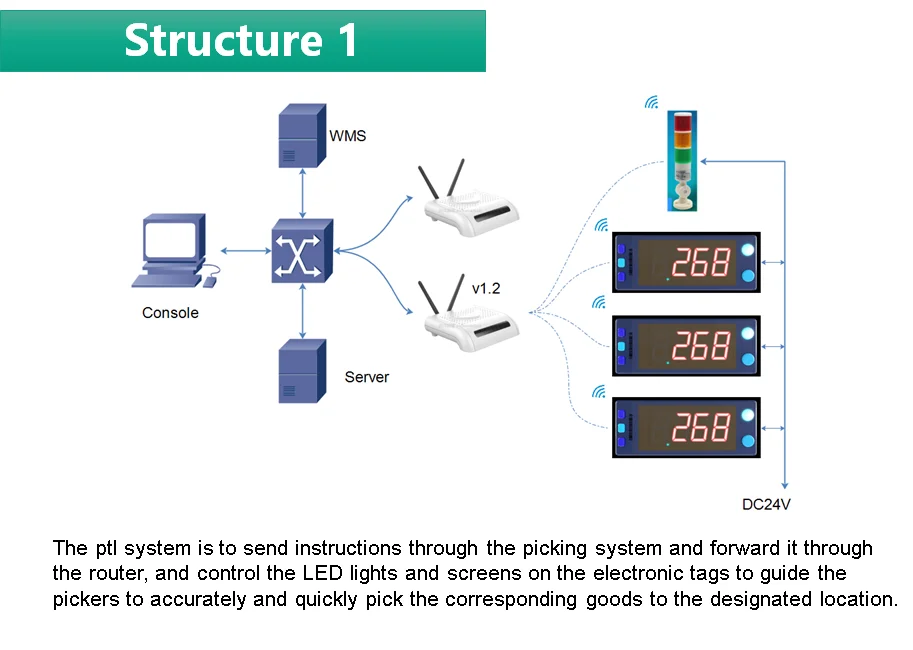 Structure 1

WMS

Console

Server

v1.2

268

268

268

DC24V

The ptl system is to send instructions through the picking system and forward it through the router, and control the LED lights and screens on the electronic tags to guide the pickers to accurately and quickly pick the corresponding goods to the designated location.