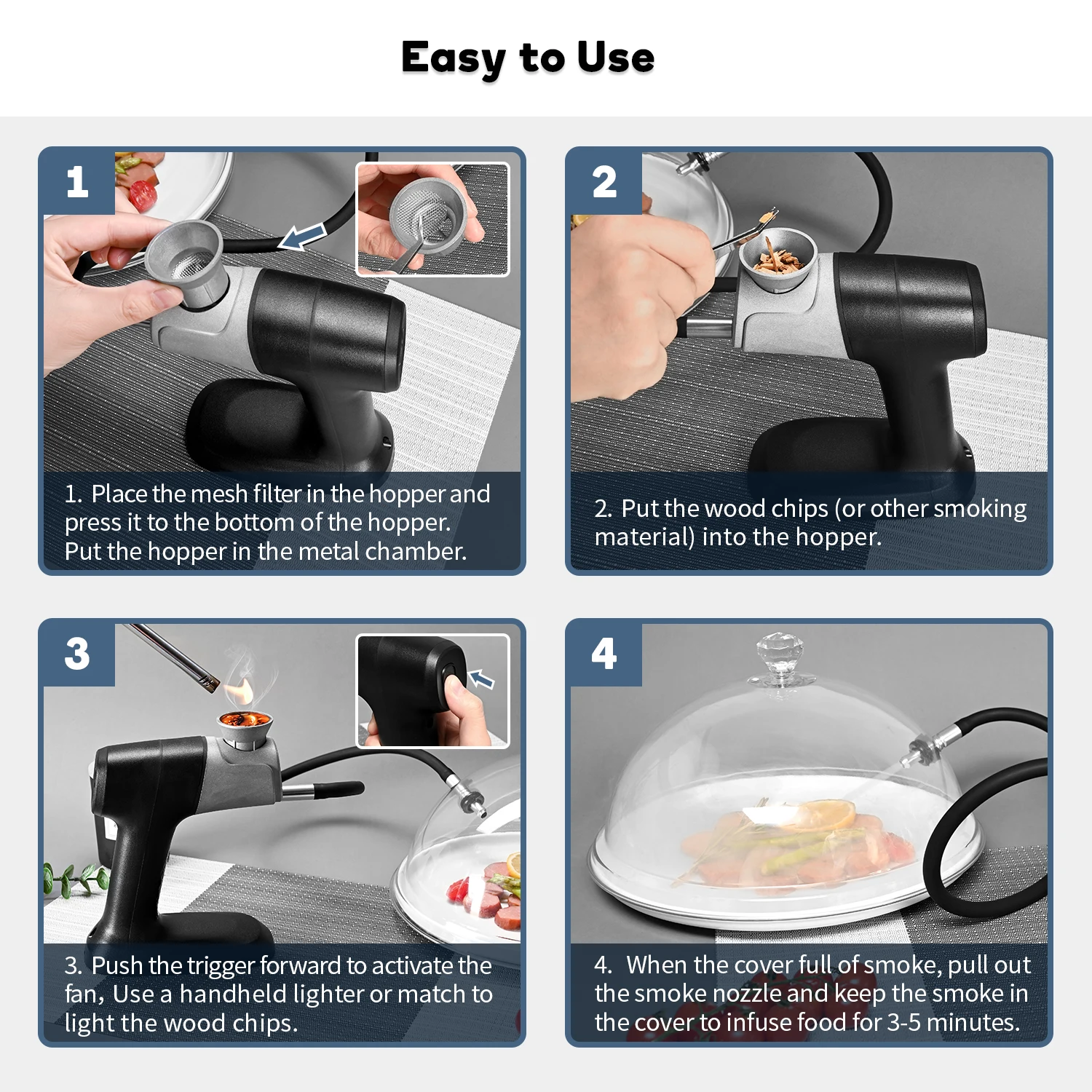 Easy to Use

1

1. Place the mesh filter in the hopper and press it to the bottom of the hopper. Put the hopper in the metal chamber.

2

2. Put the wood chips (or other smoking material) into the hopper.

3

3. Push the trigger forward to activate the fan, Use a handheld lighter or match to light the wood chips.

4

4. When the cover full of smoke, pull out the smoke nozzle and keep the smoke in the cover to infuse food for 3-5 minutes.