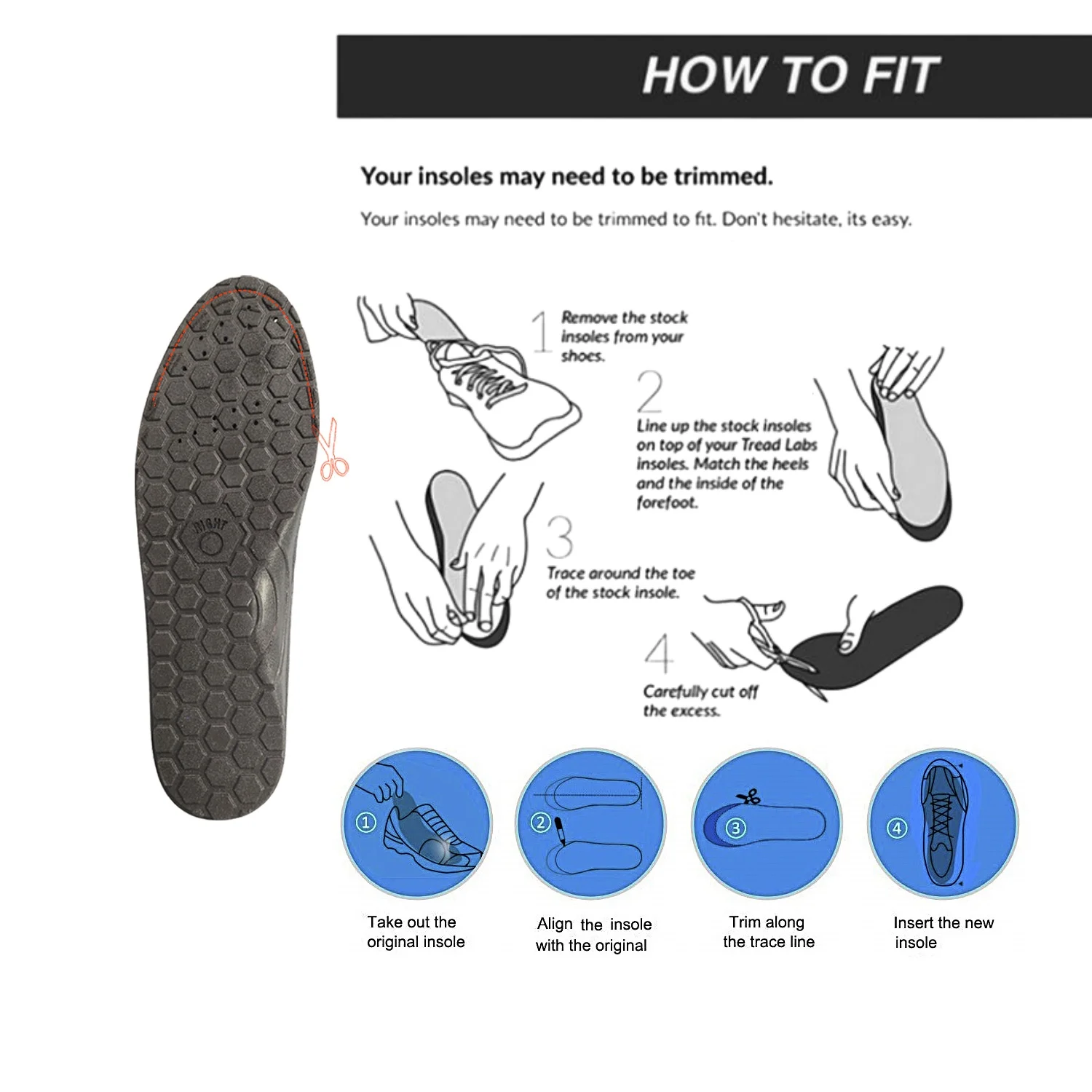 HOW TO FIT

Your insoles may need to be trimmed.

Your insoles may need to be trimmed to fit. Don't hesitate, its easy.

RIGHT

1 Remove the stock insoles from your shoes.

2 Line up the stock insoles on top of your Tread Labs insoles. Match the heels and the inside of the forefoot.

3 Trace around the toe of the stock insole.

4 Carefully cut off the excess.

① Take out the original insole

② Align the insole with the original

③ Trim along the trace line

④ Insert the new insole