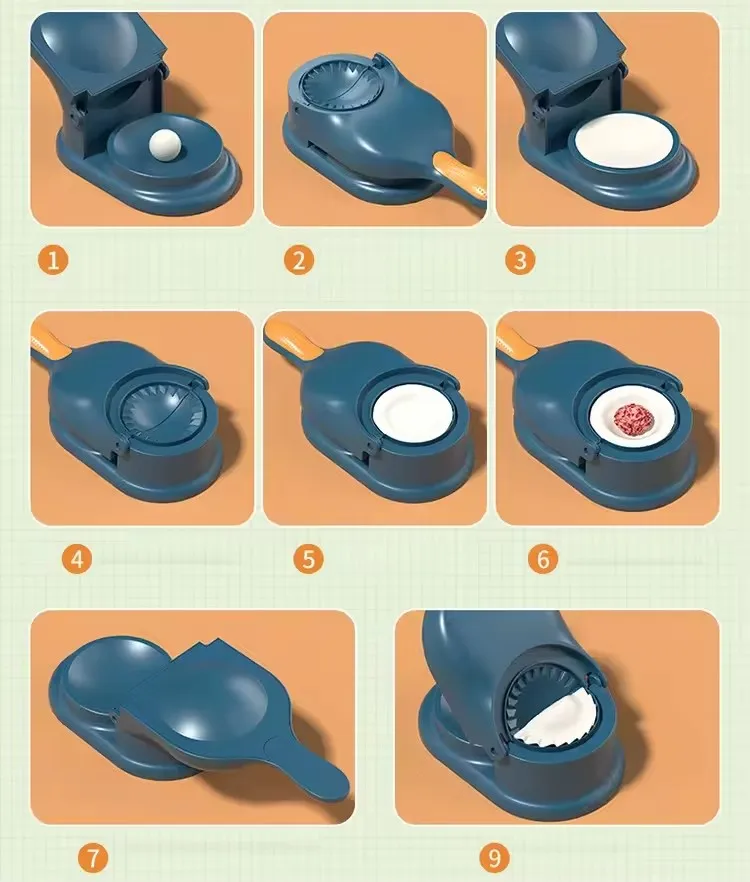 1

2

3

4

5

6

7

9