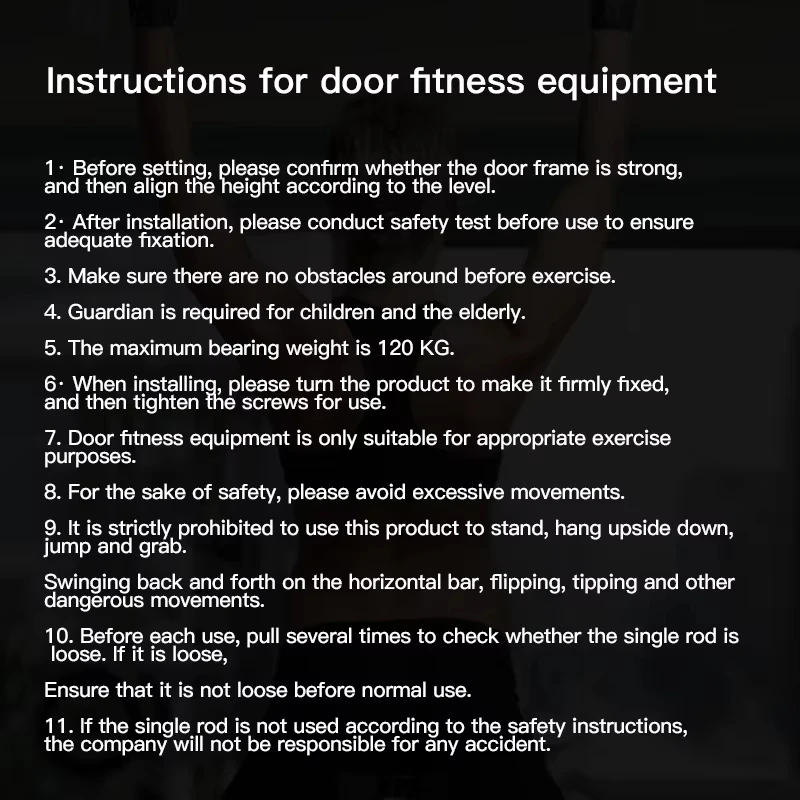 Instructions for door fitness equipment

1· Before setting, please confirm whether the door frame is strong, and then align the height according to the level.

2· After installation, please conduct safety test before use to ensure adequate fixation.

3. Make sure there are no obstacles around before exercise.

4. Guardian is required for children and the elderly.

5. The maximum bearing weight is 120 KG.

6· When installing, please turn the product to make it firmly fixed, and then tighten the screws for use.

7. Door fitness equipment is only suitable for appropriate exercise purposes.

8. For the sake of safety, please avoid excessive movements.

9. It is strictly prohibited to use this product to stand, hang upside down, jump and grab.

Swinging back and forth on the horizontal bar, flipping, tipping and other dangerous movements.

10. Before each use, pull several times to check whether the single rod is loose. If it is loose,

Ensure that it is not loose before normal use.

11. If the single rod is not used according to the safety instructions, the company will not be responsible for any accident.