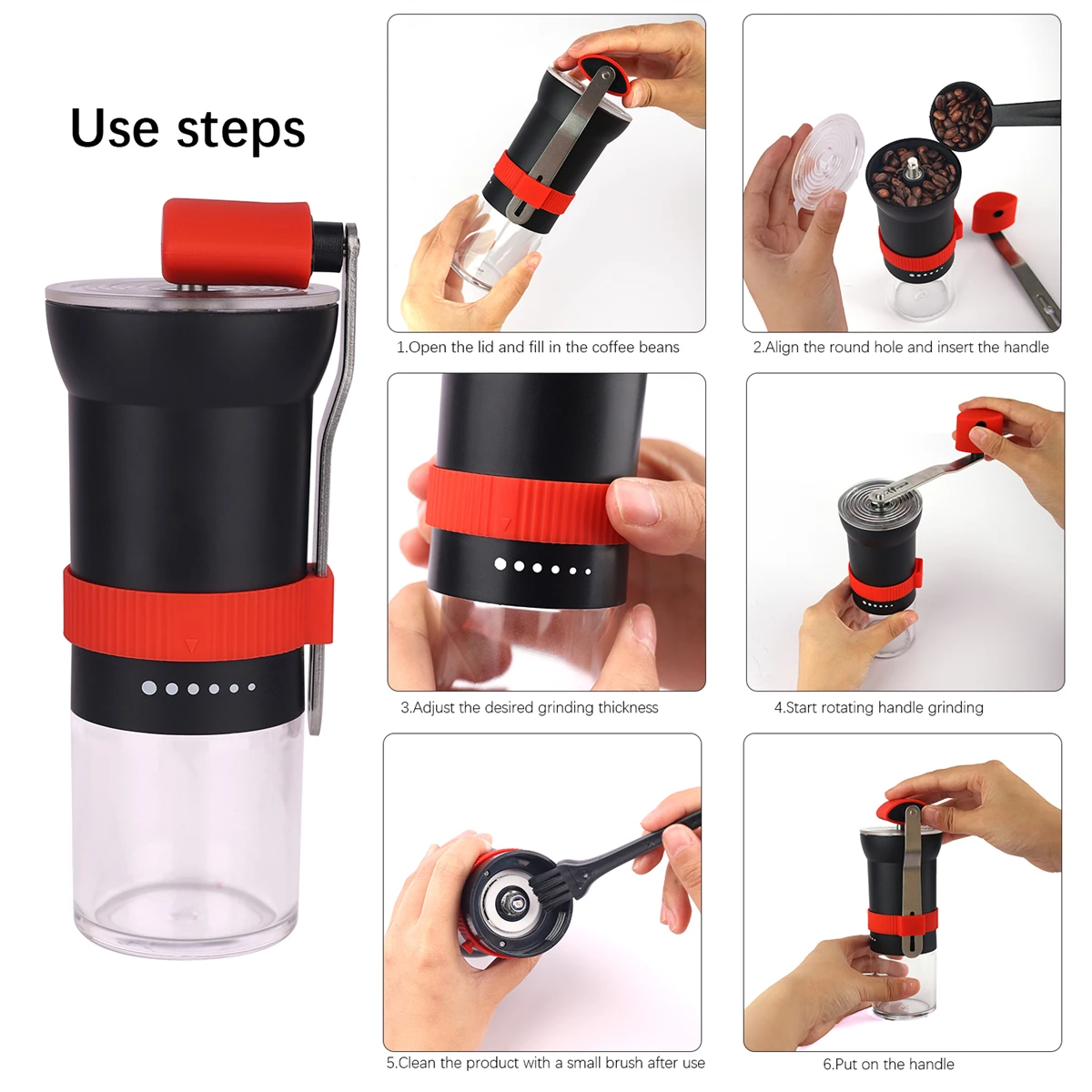 Use steps

1.Open the lid and fill in the coffee beans

2.Align the round hole and insert the handle

3.Adjust the desired grinding thickness

4.Start rotating handle grinding

5.Clean the product with a small brush after use

6.Put on the handle