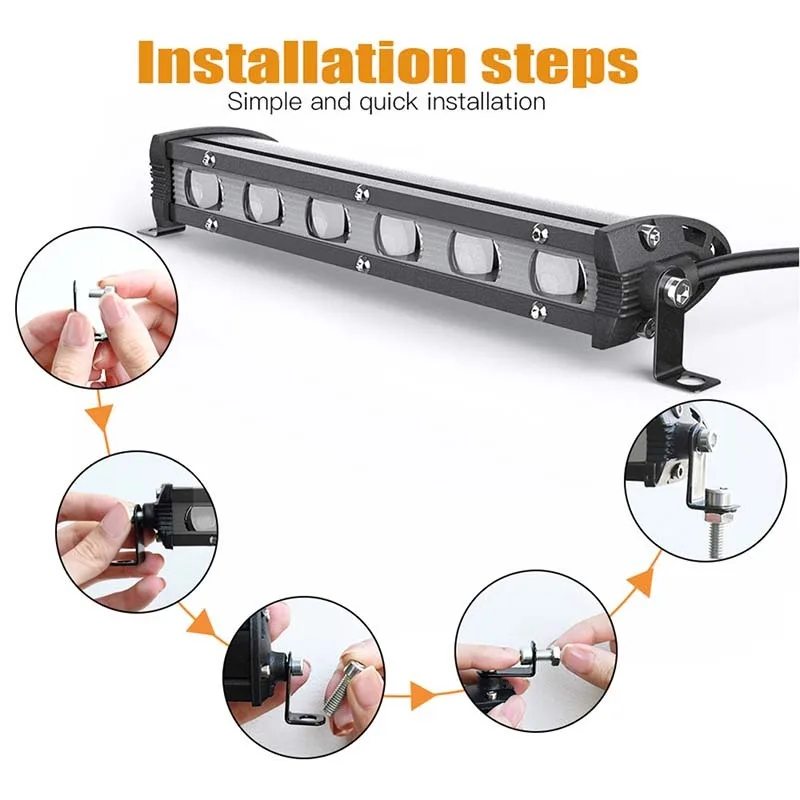 Installation steps
Simple and quick installation