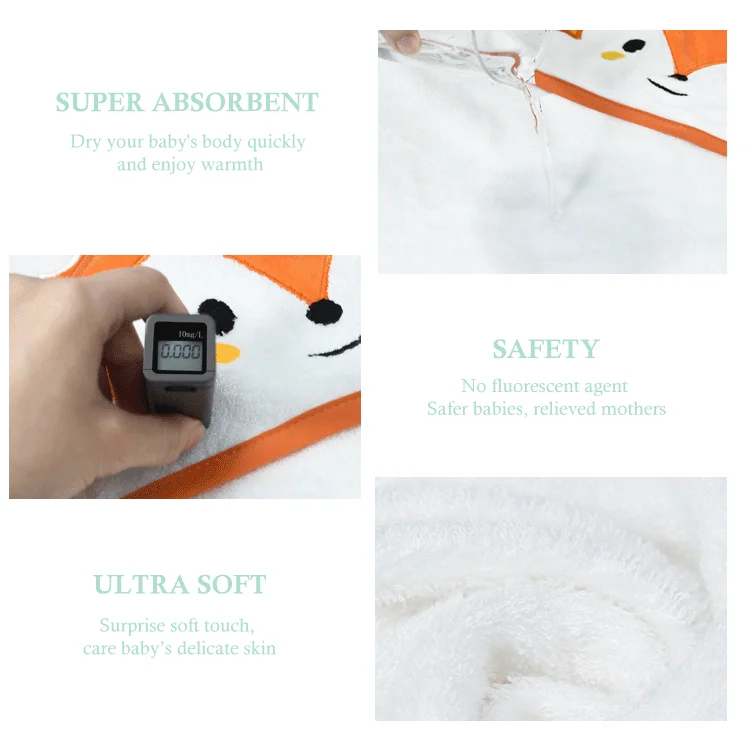 SUPER ABSORBENT

Dry your baby's body quickly and enjoy warmth

10mg/L

0.000

SAFETY

No fluorescent agent
Safer babies, relieved mothers

ULTRA SOFT

Surprise soft touch,
care baby's delicate skin