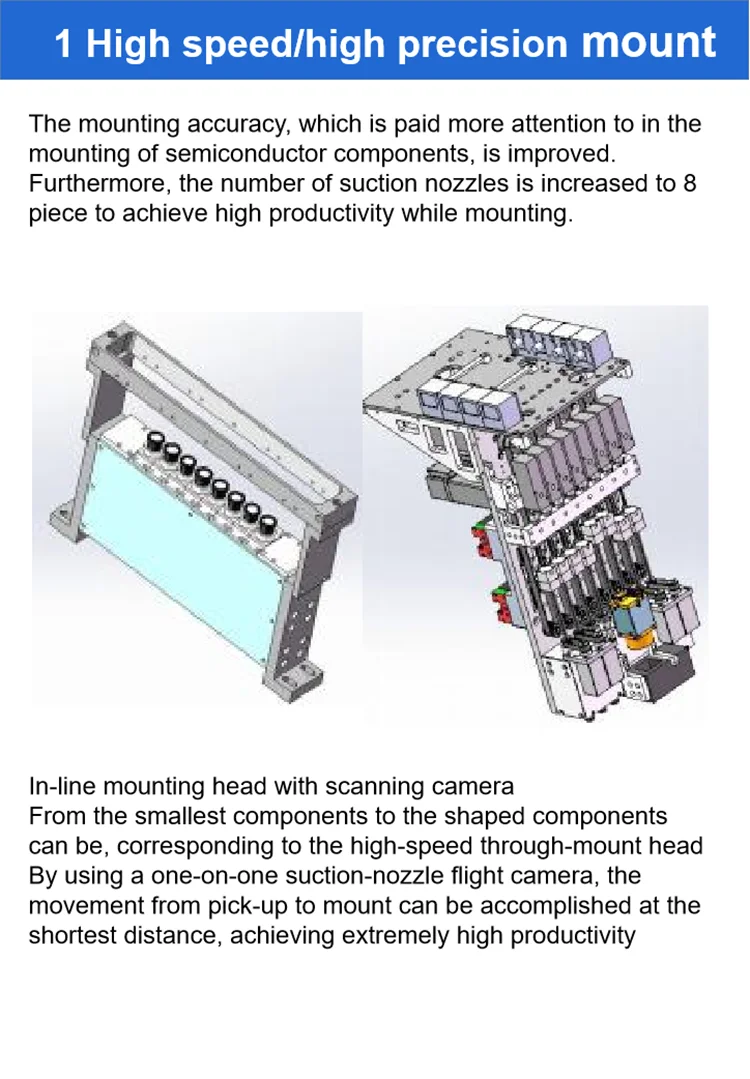 1 High speed/high precision mount

The mounting accuracy, which is paid more attention to in the mounting of semiconductor components, is improved. Furthermore, the number of suction nozzles is increased to 8 piece to achieve high productivity while mounting.

In-line mounting head with scanning camera
From the smallest components to the shaped components can be, corresponding to the high-speed through-mount head
By using a one-on-one suction-nozzle flight camera, the movement from pick-up to mount can be accomplished at the shortest distance, achieving extremely high productivity