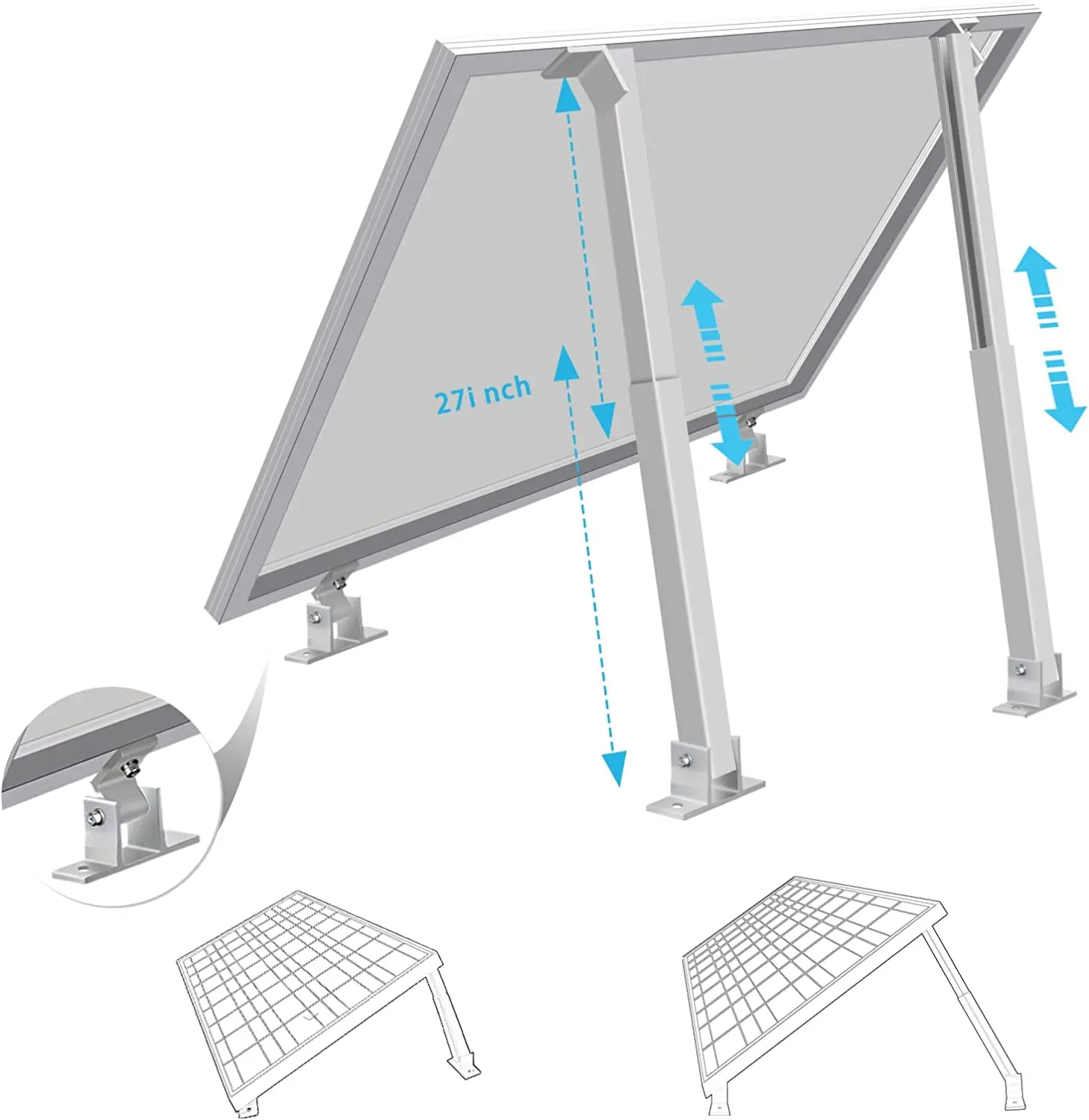 27i nch