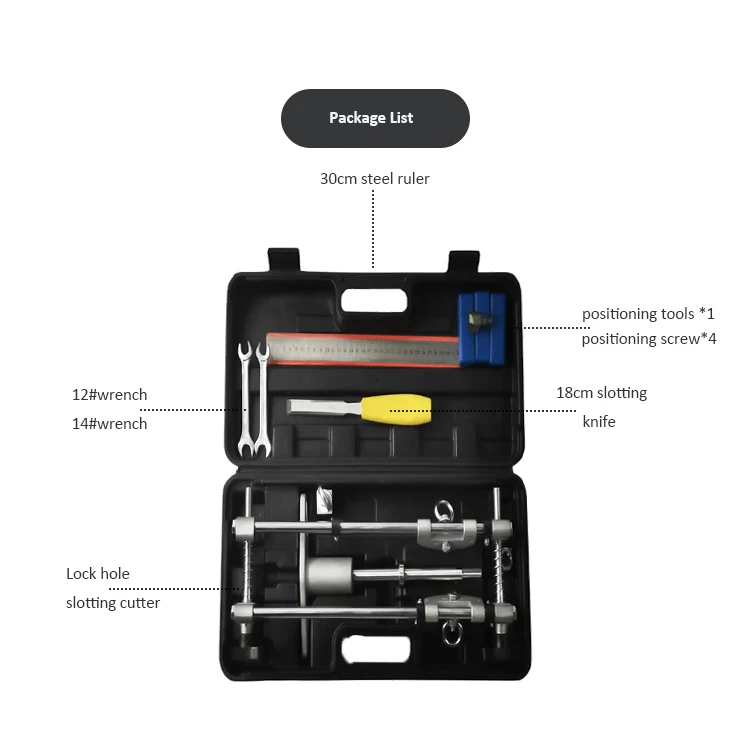 Package List

30cm steel ruler

positioning tools *1
positioning screw*4

12#wrench
14#wrench

18cm slotting
knife

Lock hole
slotting cutter