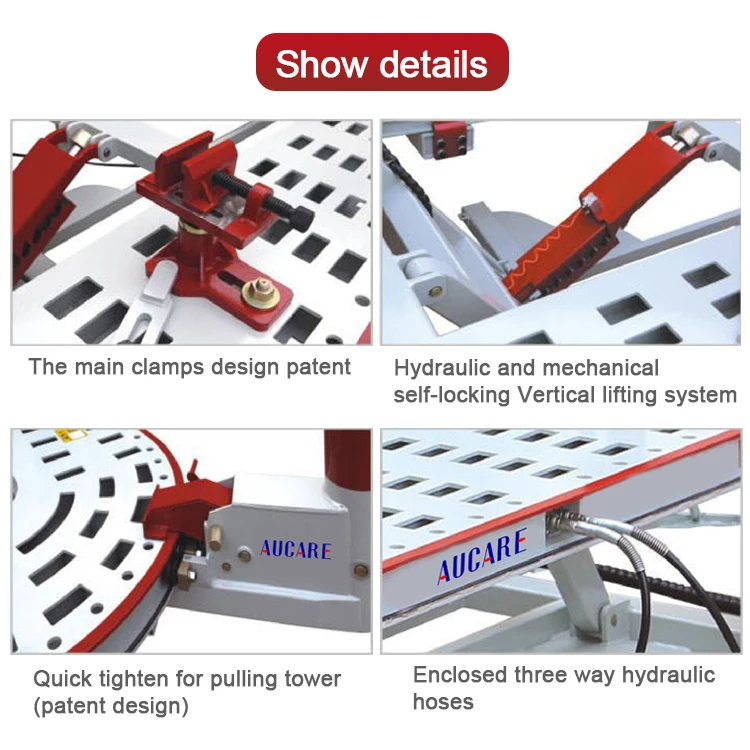 Show details

The main clamps design patent

Hydraulic and mechanical self-locking Vertical lifting system

AUCARE

Quick tighten for pulling tower (patent design)

AUCARE

Enclosed three way hydraulic hoses