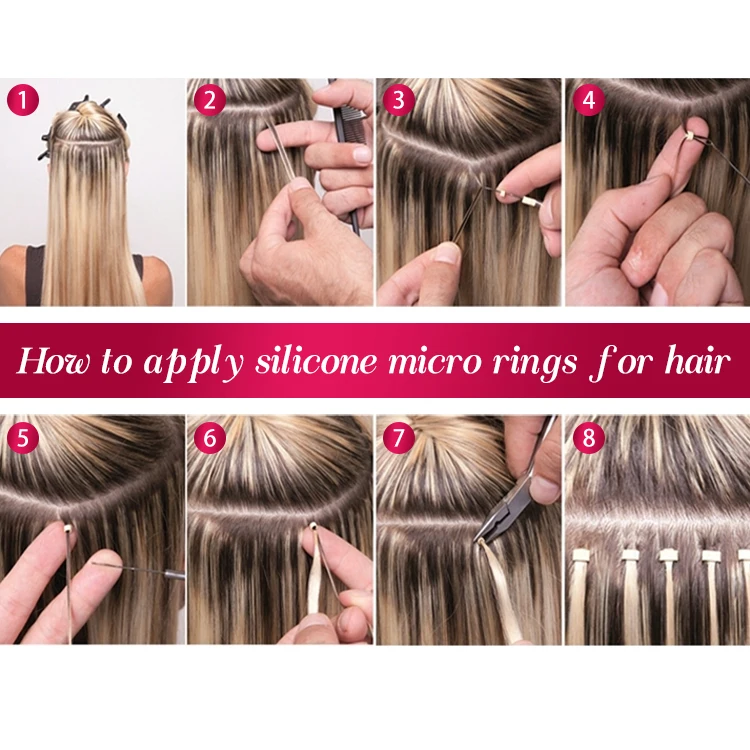 1

2

3

4

How to apply silicone micro rings for hair

5

6

7

8