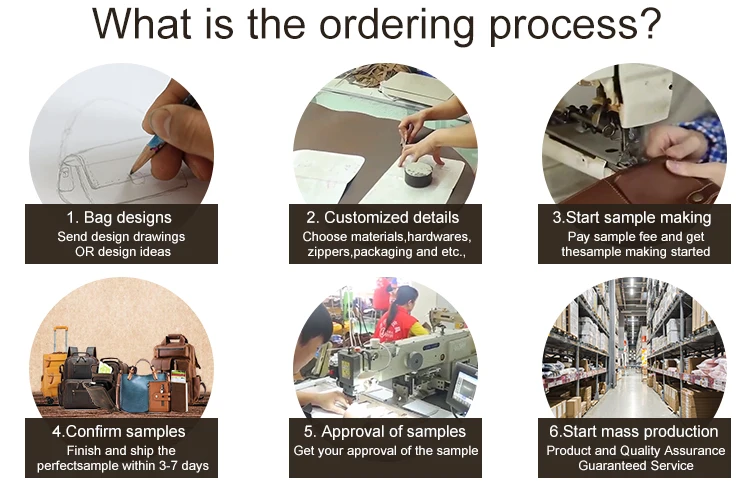 What is the ordering process?

1. Bag designs
Send design drawings OR design ideas

2. Customized details
Choose materials,hardwares, zippers,packaging and etc.,

3.Start sample making
Pay sample fee and get thesample making started

4.Confirm samples
Finish and ship the perfectsample within 3-7 days

5. Approval of samples
Get your approval of the sample

6.Start mass production
Product and Quality Assurance Guaranteed Service