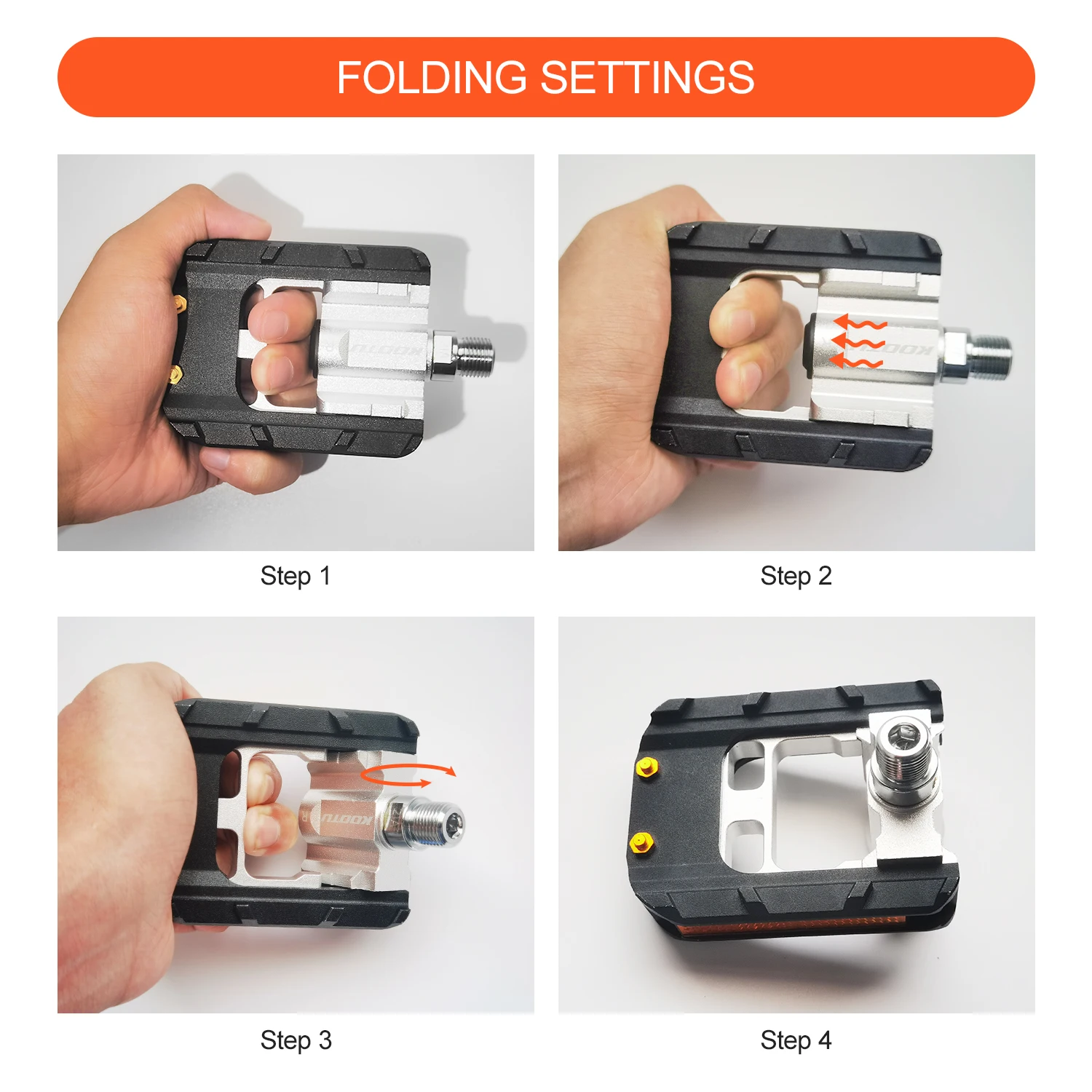 FOLDING SETTINGS

KOOTU

Step 1

KOOTU

Step 2

KOOTU

Step 3

Step 4