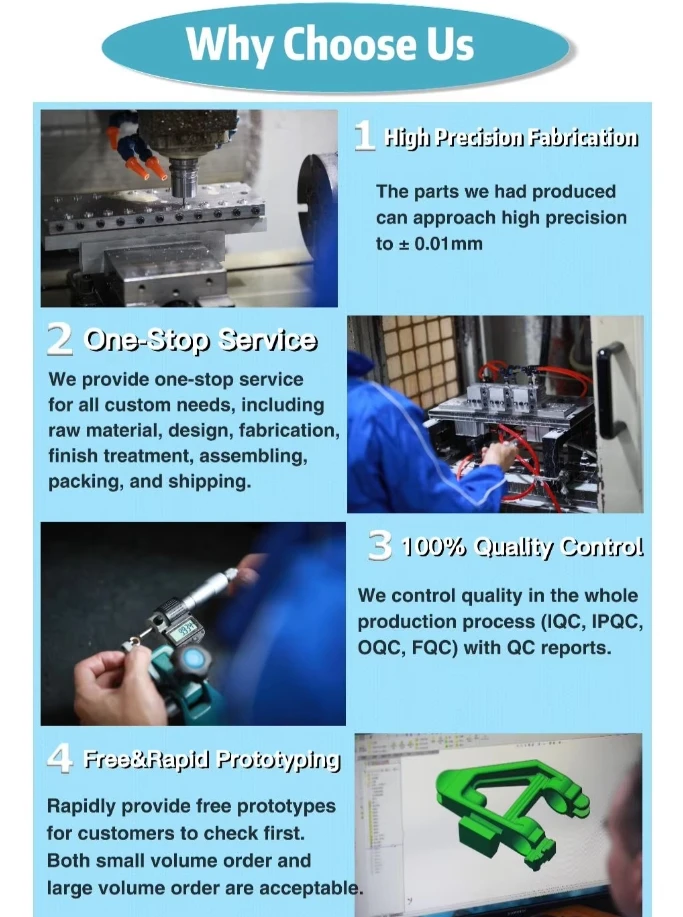 Why Choose Us

1 High Precision Fabrication

The parts we had produced can approach high precision to ± 0.01mm

2 One-Stop Service

We provide one-stop service for all custom needs, including raw material, design, fabrication, finish treatment, assembling, packing, and shipping.

3 100% Quality Control

We control quality in the whole production process (IQC, IPQC, OQC, FQC) with QC reports.

4 Free&Rapid Prototyping

Rapidly provide free prototypes for customers to check first. Both small volume order and large volume order are acceptable.