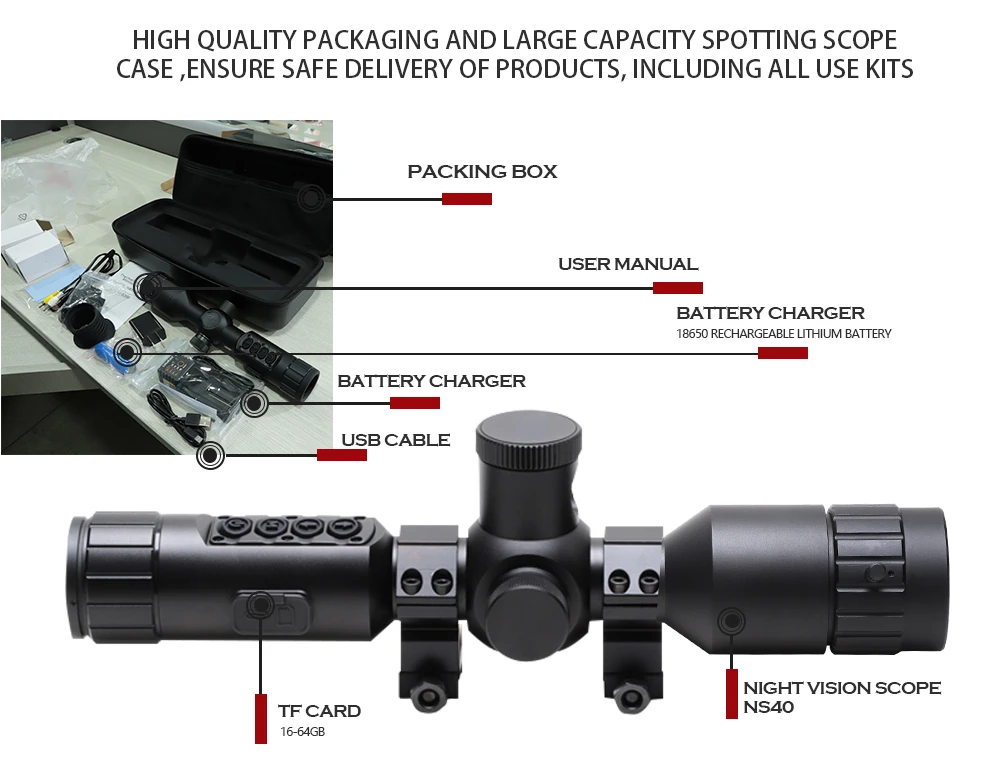 HIGH QUALITY PACKAGING AND LARGE CAPACITY SPOTTING SCOPE CASE ,ENSURE SAFE DELIVERY OF PRODUCTS, INCLUDING ALL USE KITS

PACKING BOX

USER MANUAL

BATTERY CHARGER
18650 RECHARGEABLE LITHIUM BATTERY

BATTERY CHARGER

USB CABLE

TF CARD
16-64GB

NIGHT VISION SCOPE
NS40