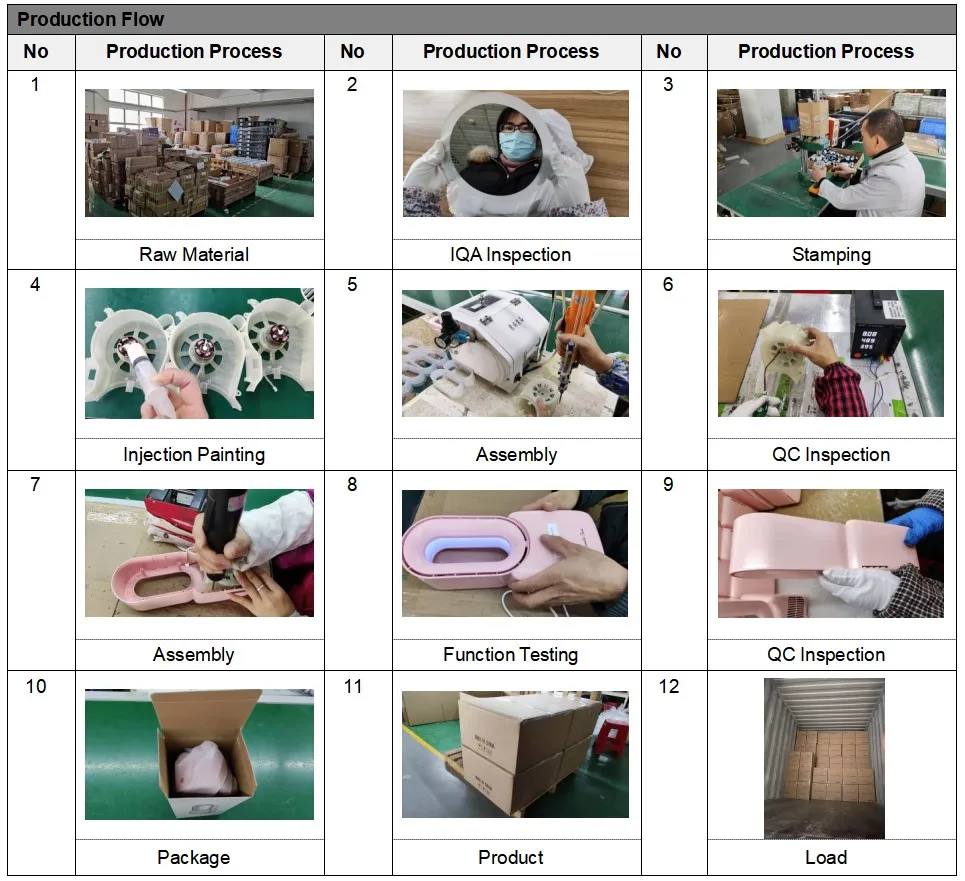 Production Flow

| No | Production Process | No | Production Process | No | Production Process |
|---|---|---|---|---|---|
| 1 | Raw Material | 2 | IQA Inspection | 3 | Stamping |
| 4 | Injection Painting | 5 | Assembly | 6 | QC Inspection |
| 7 | Assembly | 8 | Function Testing | 9 | QC Inspection |
| 10 | Package | 11 | Product | 12 | Load |