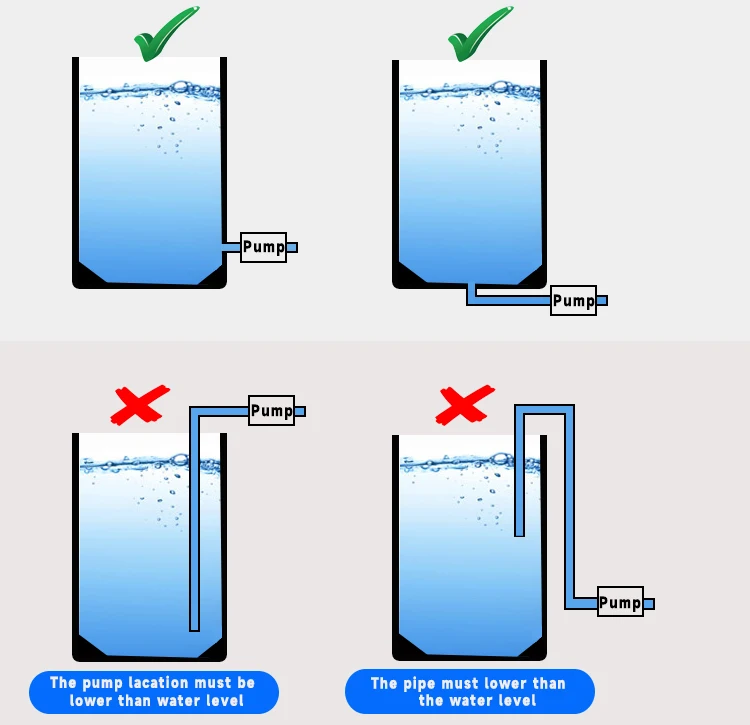 Pump

Pump

Pump

Pump

The pump lacation must be lower than water level

The pipe must lower than the water level