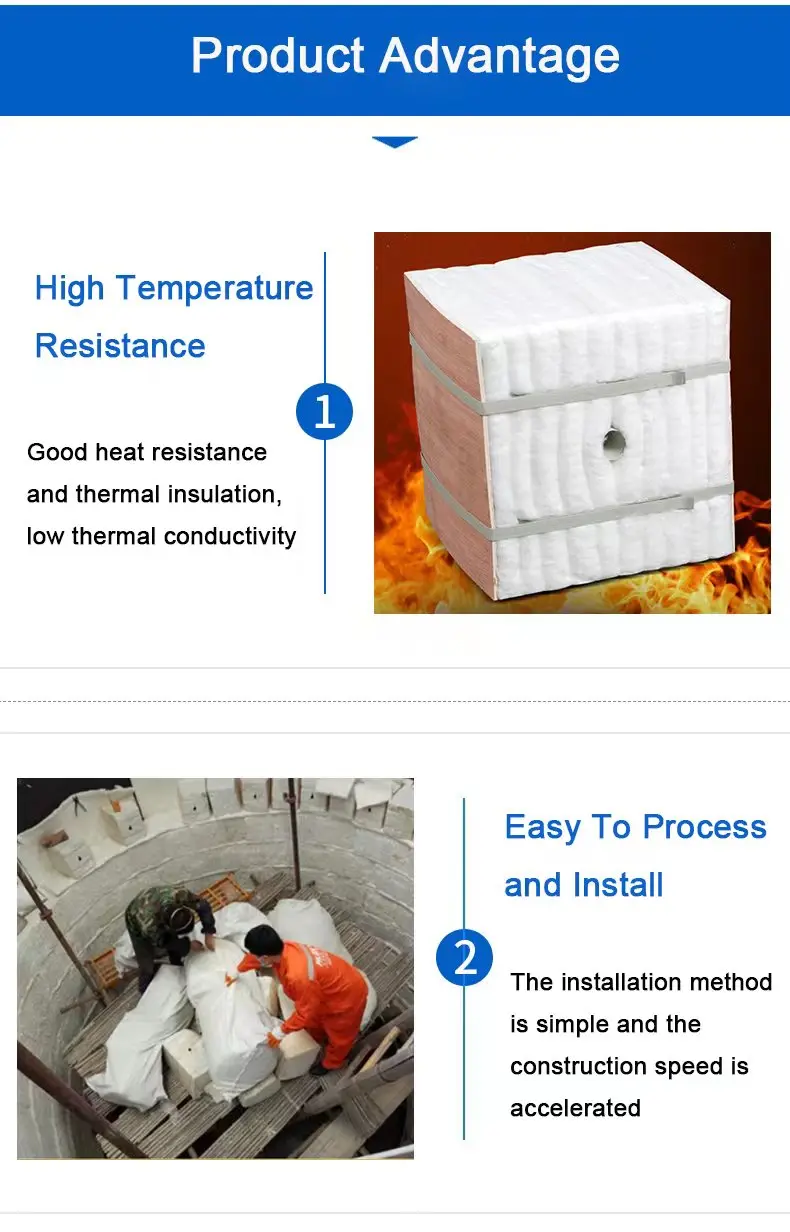 Product Advantage

High Temperature Resistance

1

Good heat resistance and thermal insulation, low thermal conductivity

Easy To Process and Install

2

The installation method is simple and the construction speed is accelerated