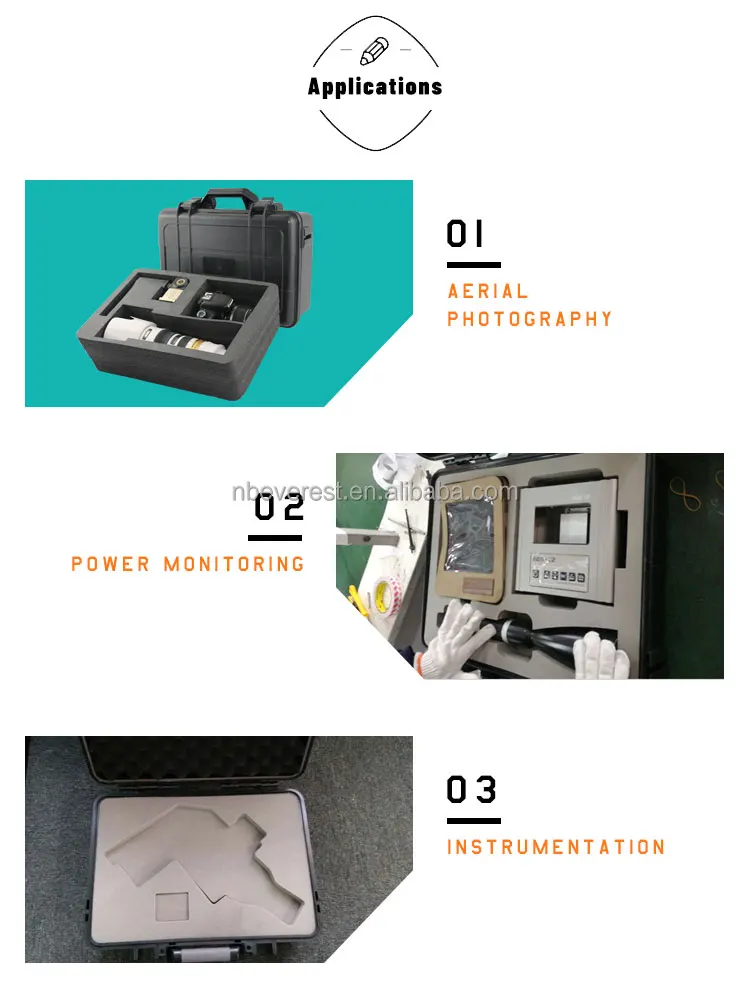 Applications

01

AERIAL PHOTOGRAPHY

nbeverest.en.alibaba.com

02

POWER MONITORING

03

INSTRUMENTATION