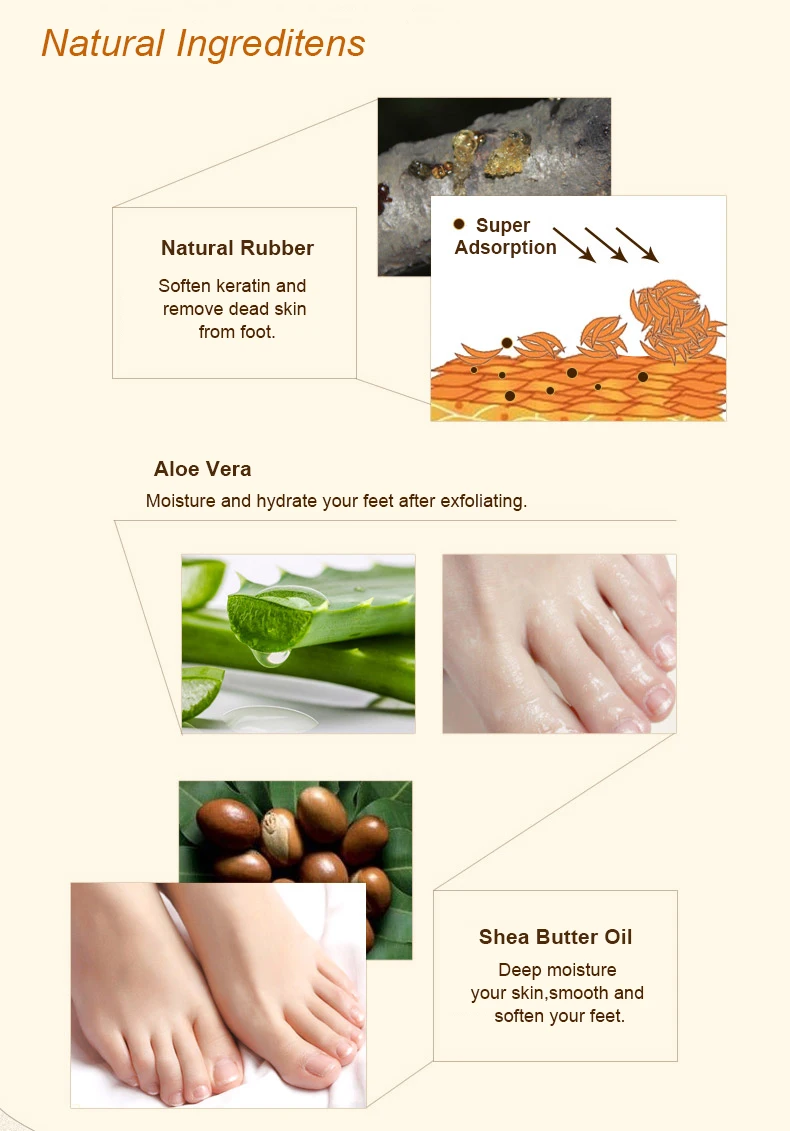 Natural Ingreditens

Natural Rubber

Soften keratin and remove dead skin from foot.

Super Adsorption

Aloe Vera

Moisture and hydrate your feet after exfoliating.

Shea Butter Oil

Deep moisture your skin,smooth and soften your feet.