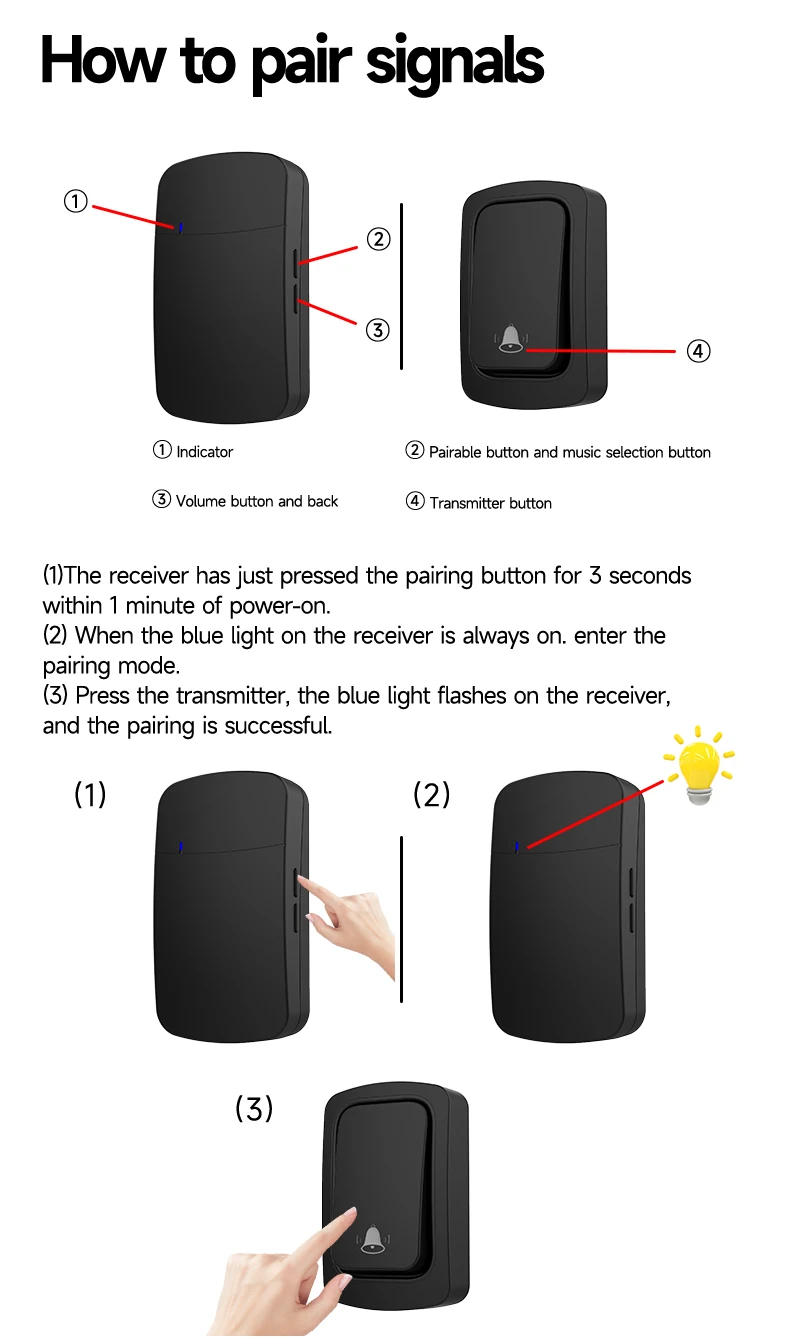 How to pair signals

①

②

③

④

① Indicator

② Pairable button and music selection button

③ Volume button and back

④ Transmitter button

(1)The receiver has just pressed the pairing button for 3 seconds within 1 minute of power-on.
(2) When the blue light on the receiver is always on. enter the pairing mode.
(3) Press the transmitter, the blue light flashes on the receiver, and the pairing is successful.

(1)

(2)

(3)