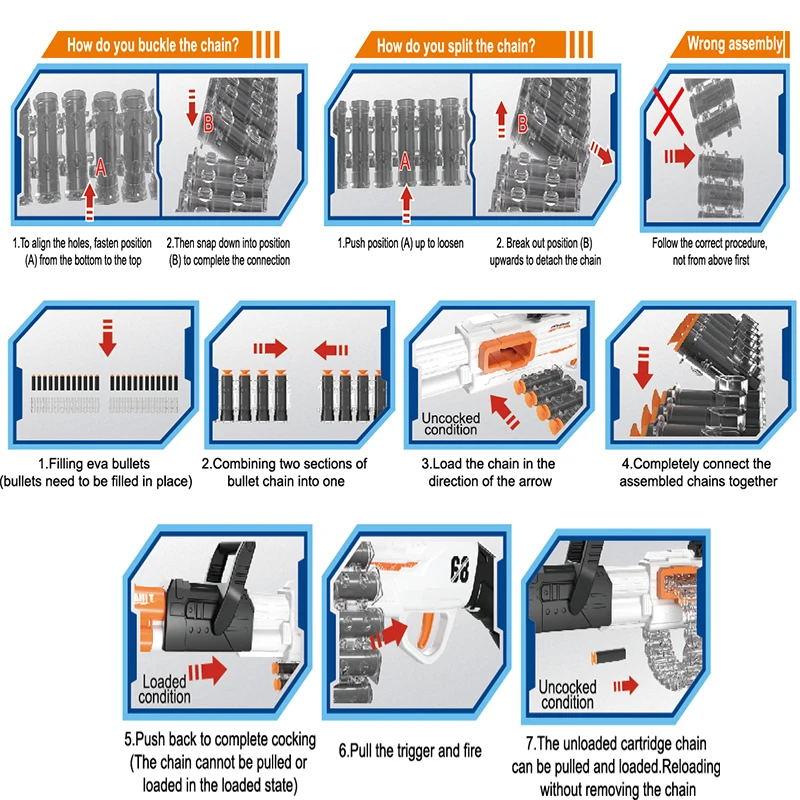 How do you buckle the chain?

A

B

1.To align the holes, fasten position (A) from the bottom to the top

2.Then snap down into position (B) to complete the connection

How do you split the chain?

A

B

1.Push position (A) up to loosen

2. Break out position (B) upwards to detach the chain

Wrong assembly

Follow the correct procedure, not from above first

1.Filling eva bullets (bullets need to be filled in place)

2.Combining two sections of bullet chain into one

Uncocked condition

3.Load the chain in the direction of the arrow

4.Completely connect the assembled chains together

Loaded condition

5.Push back to complete cocking (The chain cannot be pulled or loaded in the loaded state)

68

6.Pull the trigger and fire

Uncocked condition

7.The unloaded cartridge chain can be pulled and loaded.Reloading without removing the chain