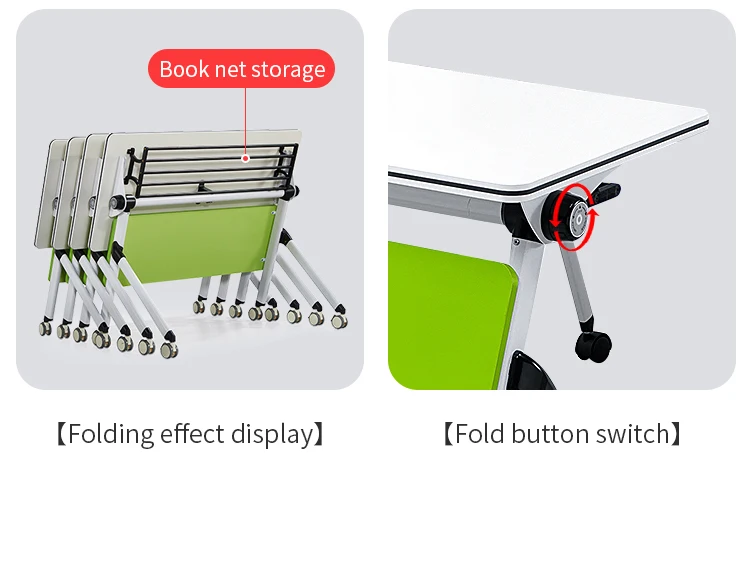 Book net storage

【Folding effect display】

【Fold button switch】