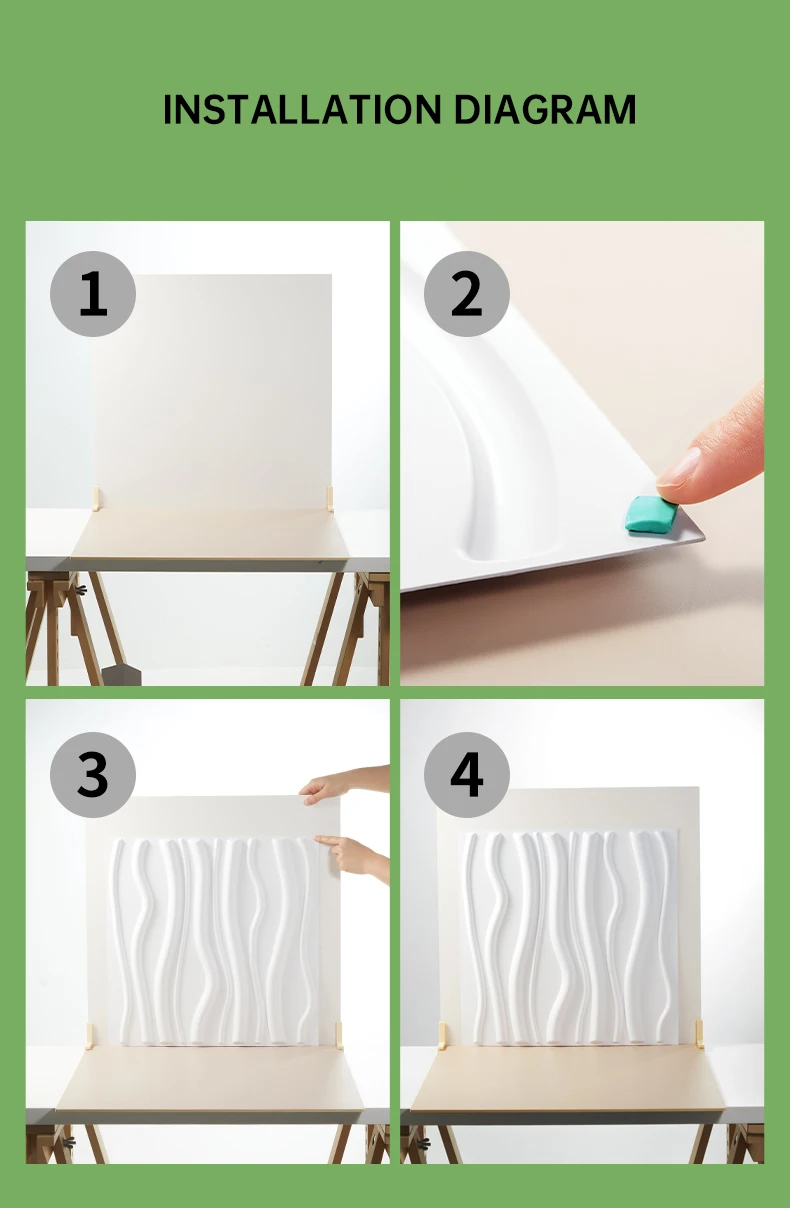 INSTALLATION DIAGRAM

1

2

3

4