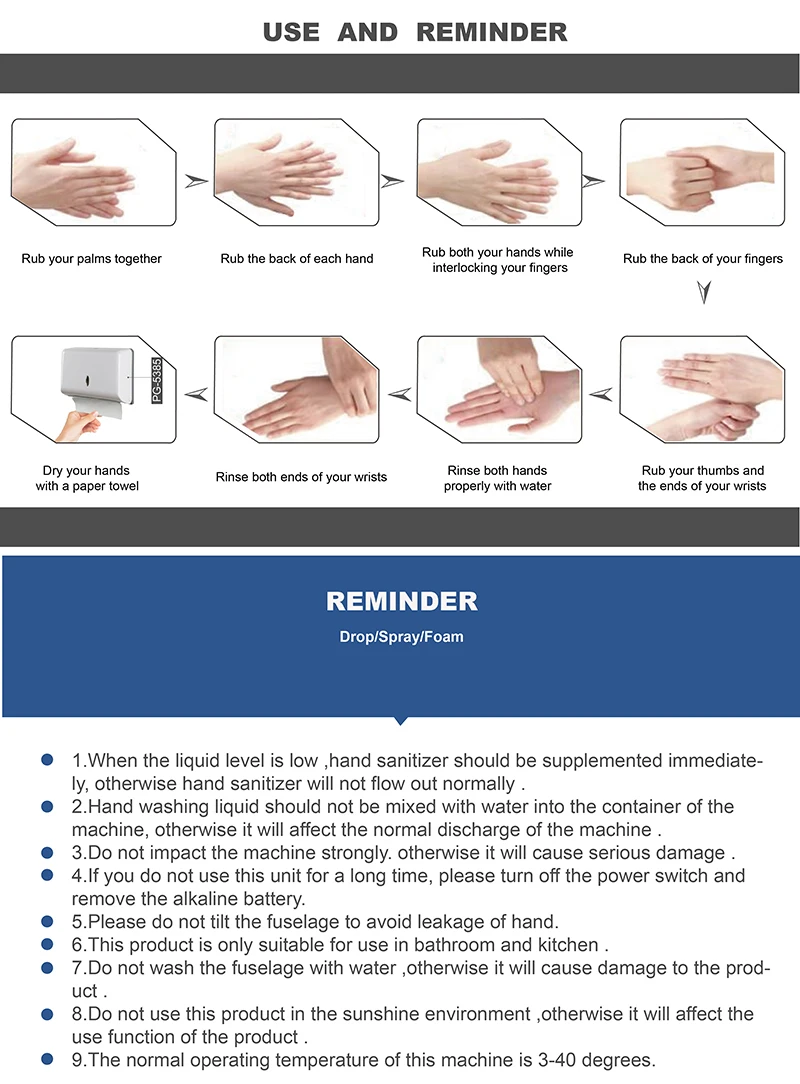 USE AND REMINDER

Rub your palms together

Rub the back of each hand

Rub both your hands while interlocking your fingers

Rub the back of your fingers

Rub your thumbs and the ends of your wrists

Rinse both hands properly with water

Rinse both ends of your wrists

PG-5385

Dry your hands with a paper towel

REMINDER

Drop/Spray/Foam

1.When the liquid level is low ,hand sanitizer should be supplemented immediately, otherwise hand sanitizer will not flow out normally .

2.Hand washing liquid should not be mixed with water into the container of the machine, otherwise it will affect the normal discharge of the machine .

3.Do not impact the machine strongly. otherwise it will cause serious damage .

4.If you do not use this unit for a long time, please turn off the power switch and remove the alkaline battery.

5.Please do not tilt the fuselage to avoid leakage of hand.

6.This product is only suitable for use in bathroom and kitchen .

7.Do not wash the fuselage with water ,otherwise it will cause damage to the product .

8.Do not use this product in the sunshine environment ,otherwise it will affect the use function of the product .

9.The normal operating temperature of this machine is 3-40 degrees.