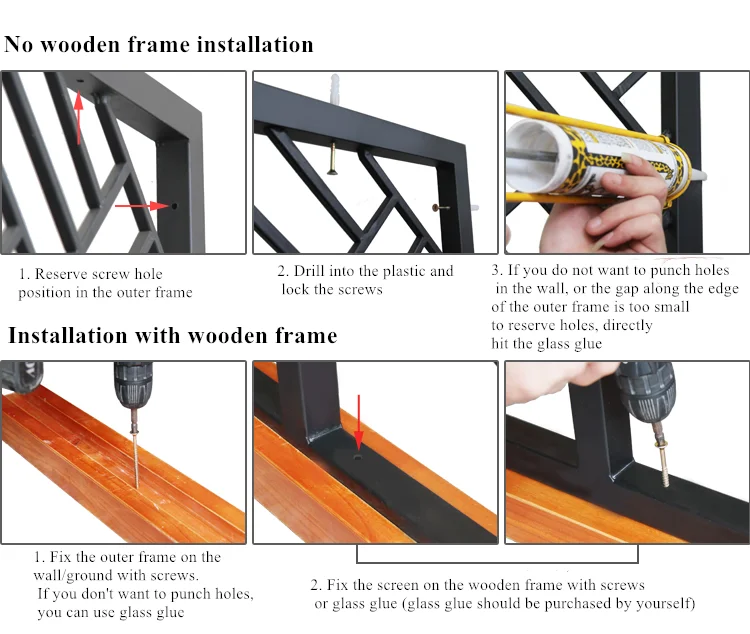 No wooden frame installation

1. Reserve screw hole position in the outer frame

2. Drill into the plastic and lock the screws

3. If you do not want to punch holes in the wall, or the gap along the edge of the outer frame is too small to reserve holes, directly hit the glass glue

Installation with wooden frame

1. Fix the outer frame on the wall/ground with screws. If you don't want to punch holes, you can use glass glue

2. Fix the screen on the wooden frame with screws or glass glue (glass glue should be purchased by yourself)