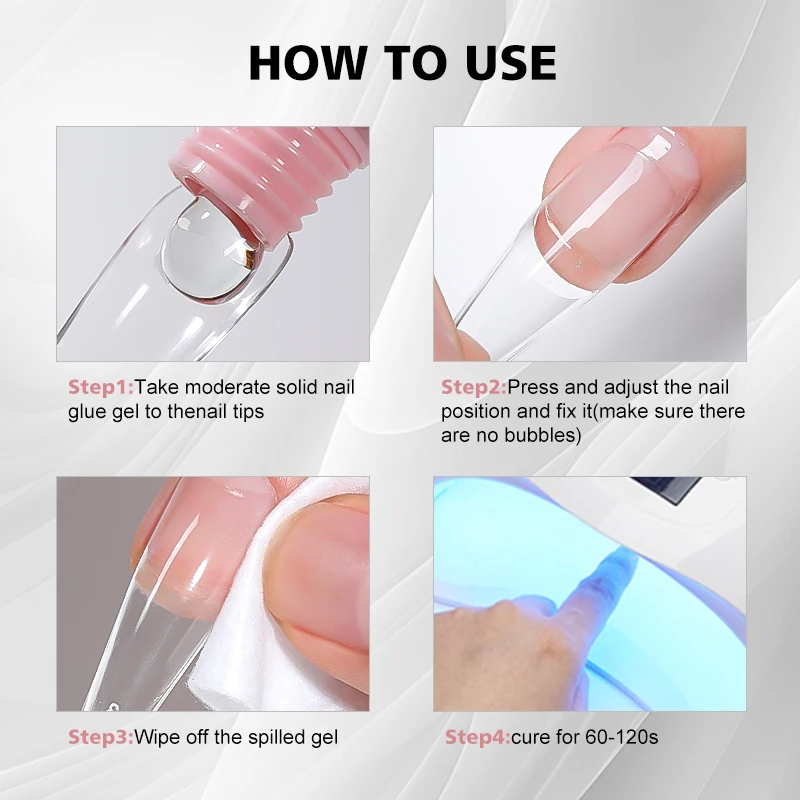 HOW TO USE

Step1:Take moderate solid nail glue gel to thenail tips

Step2:Press and adjust the nail position and fix it(make sure there are no bubbles)

Step3:Wipe off the spilled gel

Step4:cure for 60-120s