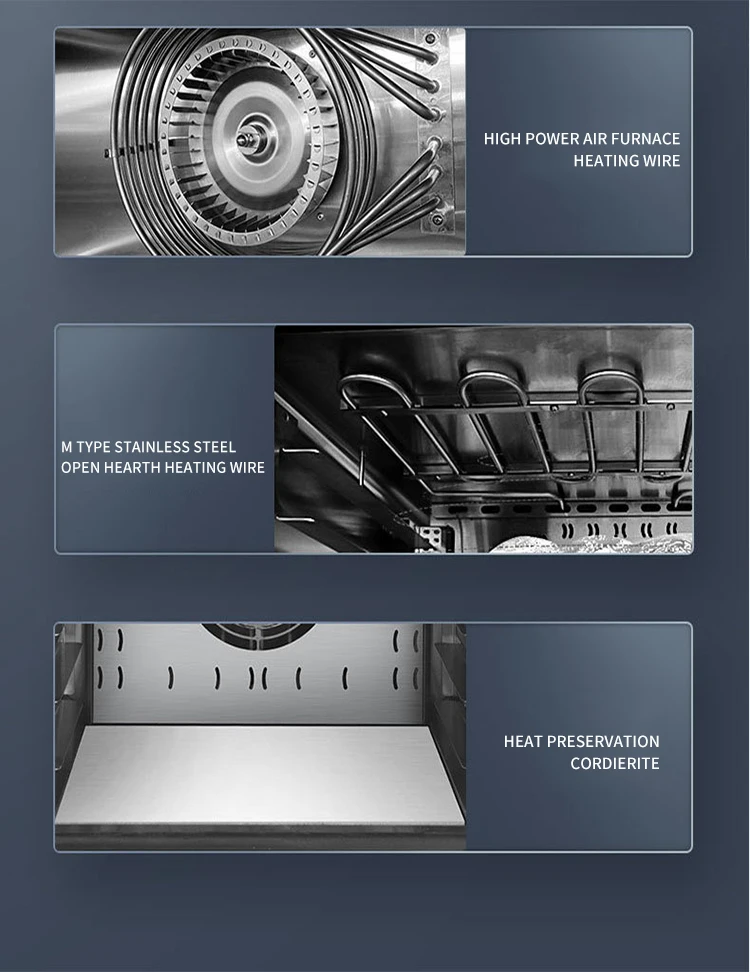 HIGH POWER AIR FURNACE HEATING WIRE

M TYPE STAINLESS STEEL OPEN HEARTH HEATING WIRE

HEAT PRESERVATION CORDIERITE