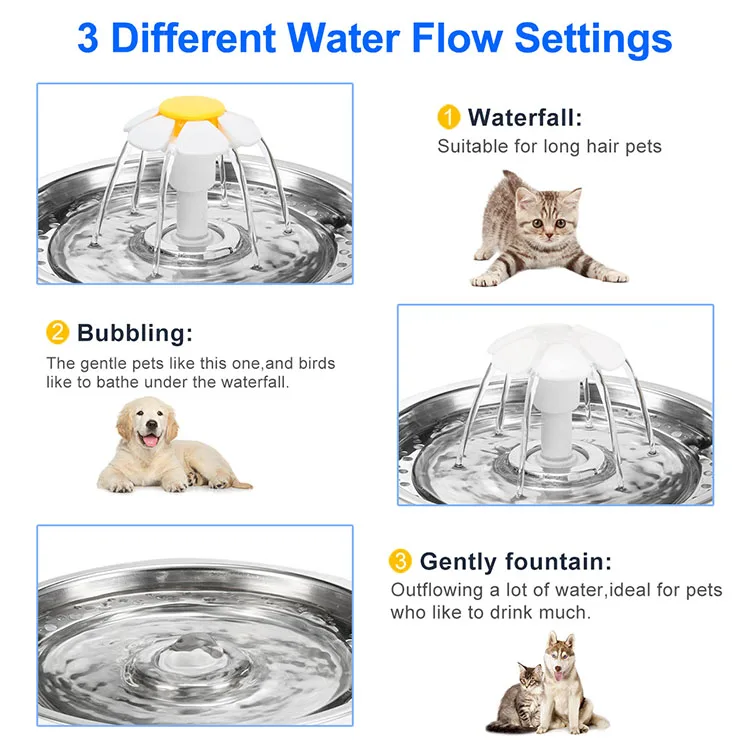 3 Different Water Flow Settings

1 Waterfall:
Suitable for long hair pets

2 Bubbling:
The gentle pets like this one,and birds like to bathe under the waterfall.

3 Gently fountain:
Outflowing a lot of water,ideal for pets who like to drink much.