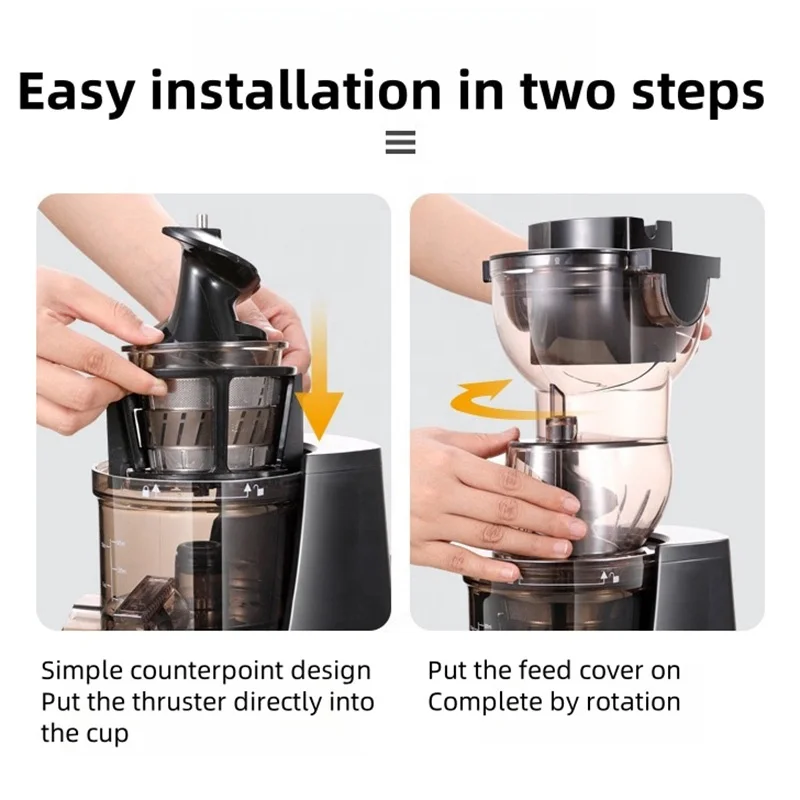 Easy installation in two steps

Simple counterpoint design
Put the thruster directly into the cup

Put the feed cover on
Complete by rotation