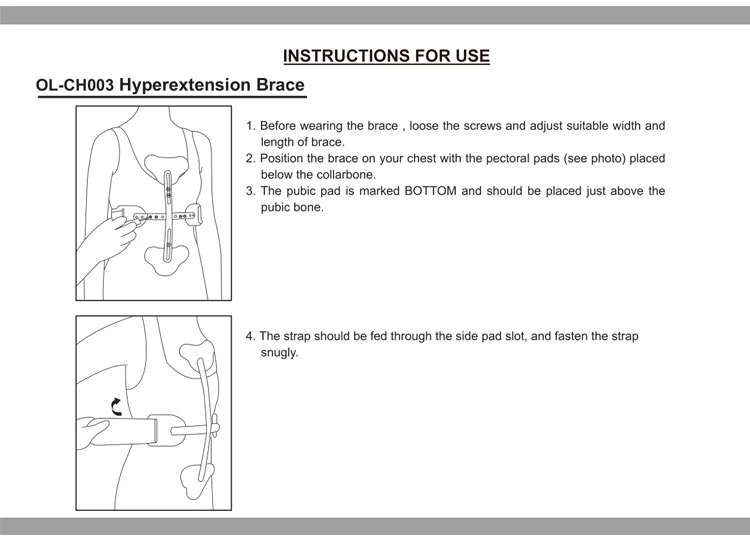 INSTRUCTIONS FOR USE

OL-CH003 Hyperextension Brace

1. Before wearing the brace , loose the screws and adjust suitable width and length of brace.
2. Position the brace on your chest with the pectoral pads (see photo) placed below the collarbone.
3. The pubic pad is marked BOTTOM and should be placed just above the pubic bone.

4. The strap should be fed through the side pad slot, and fasten the strap snugly.