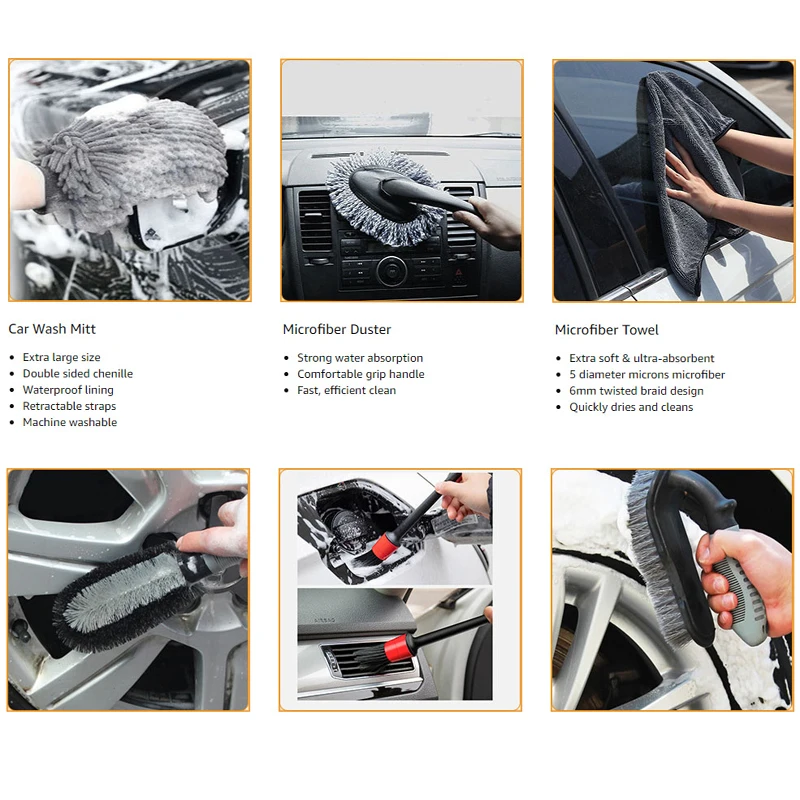 Car Wash Mitt

- Extra large size
- Double sided chenille
- Waterproof lining
- Retractable straps
- Machine washable

Microfiber Duster

- Strong water absorption
- Comfortable grip handle
- Fast, efficient clean

Microfiber Towel

- Extra soft & ultra-absorbent
- 5 diameter microns microfiber
- 6mm twisted braid design
- Quickly dries and cleans