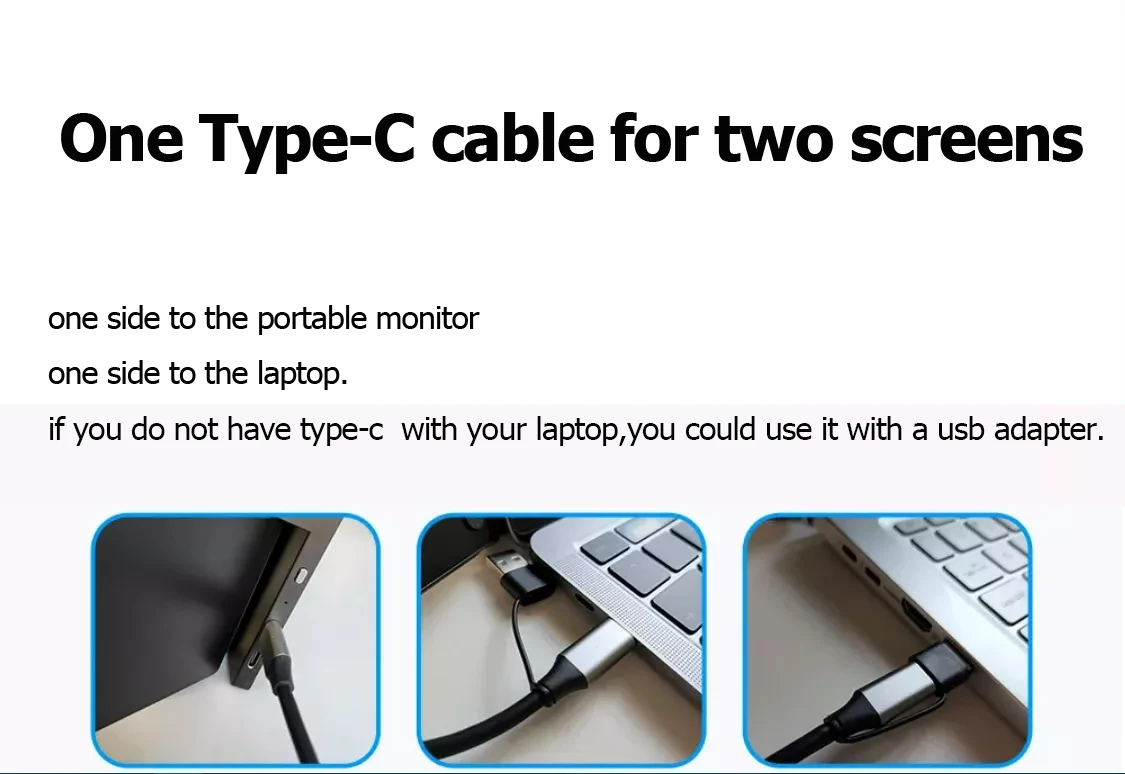 One Type-C cable for two screens

one side to the portable monitor

one side to the laptop.

if you do not have type-c  with your laptop,you could use it with a usb adapter.