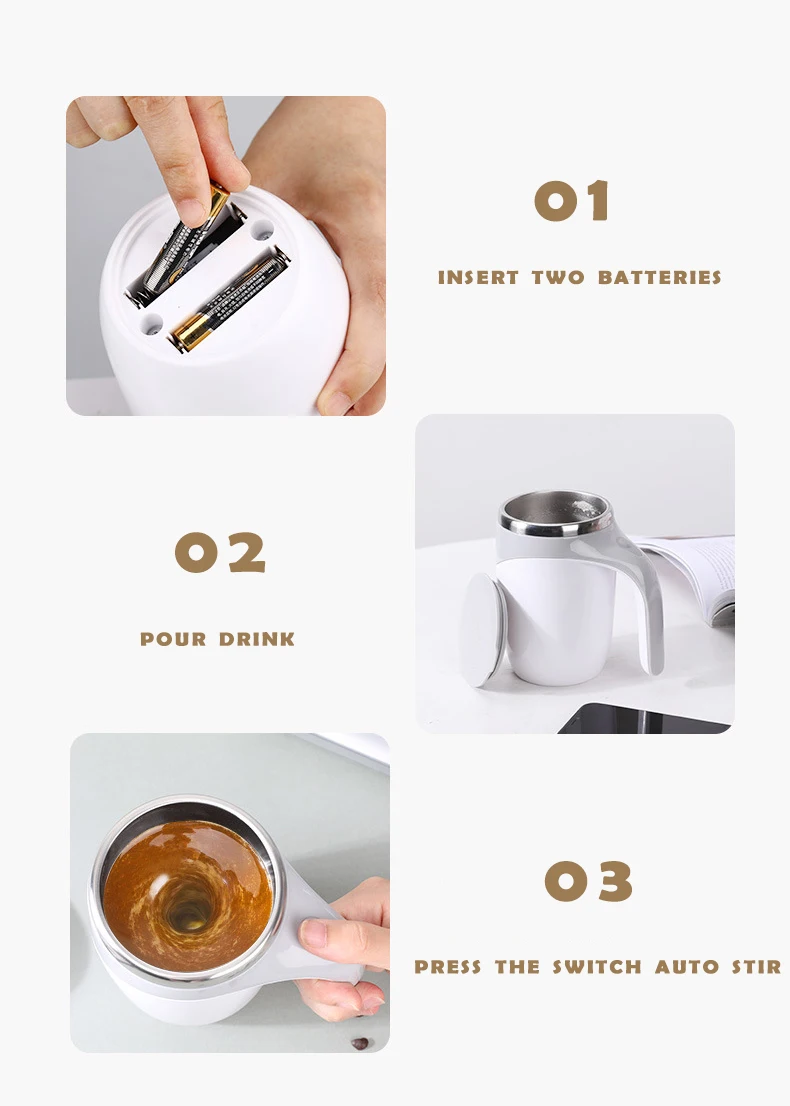 01

INSERT TWO BATTERIES

02

POUR DRINK

03

PRESS THE SWITCH AUTO STIR