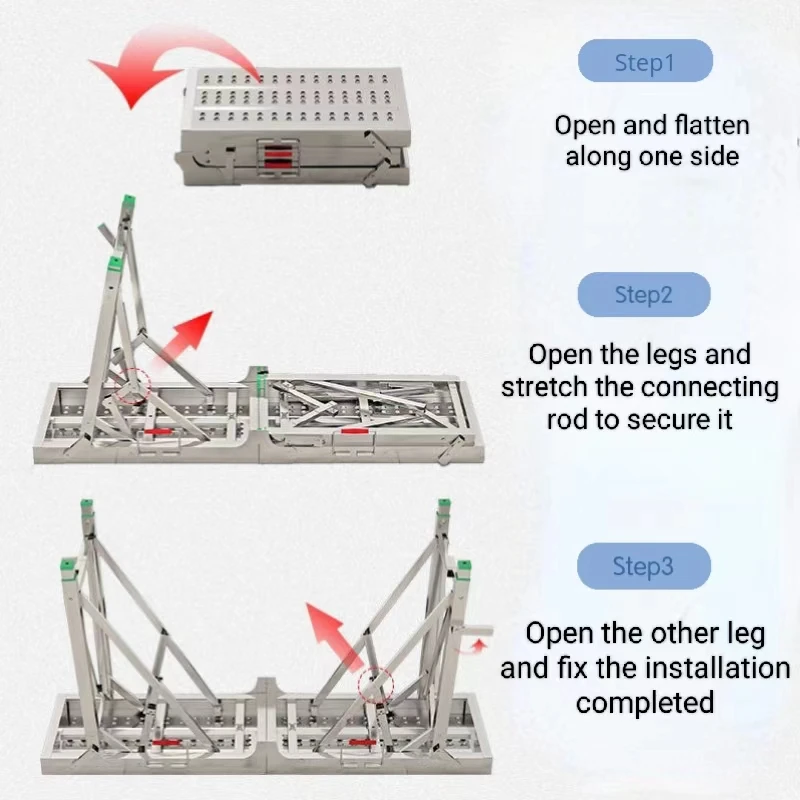 Step1

Open and flatten along one side

Step2

Open the legs and stretch the connecting rod to secure it

Step3

Open the other leg and fix the installation completed