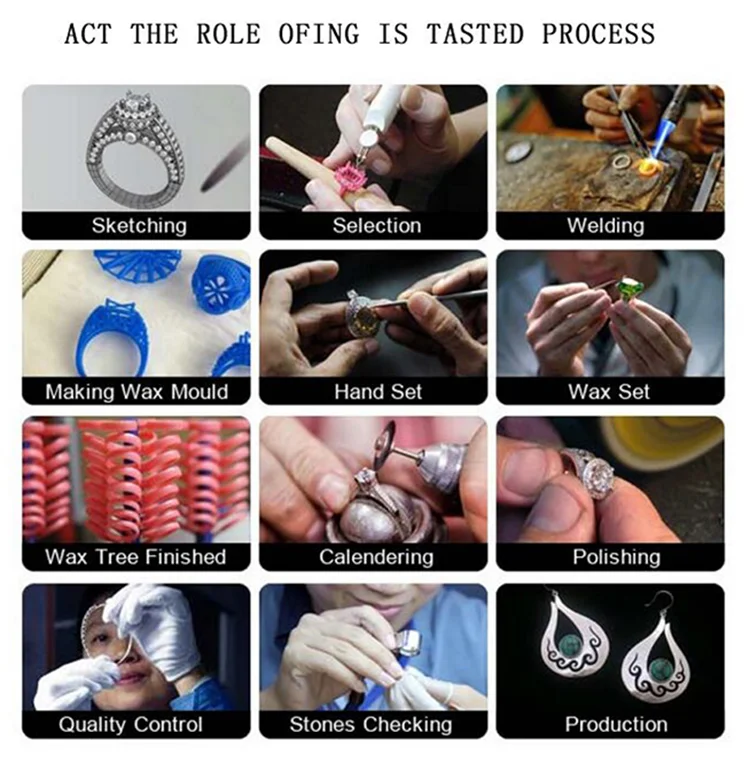 ACT THE ROLE OFING IS TASTED PROCESS

Sketching

Selection

Welding

Making Wax Mould

Hand Set

Wax Set

Wax Tree Finished

Calendering

Polishing

Quality Control

Stones Checking

Production