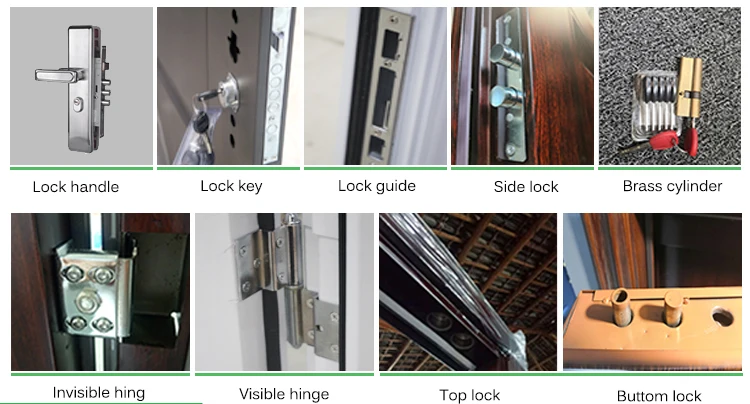 Lock handle
Lock key
Lock guide
Side lock
Brass cylinder
Invisible hing
Visible hinge
Top lock
Buttom lock