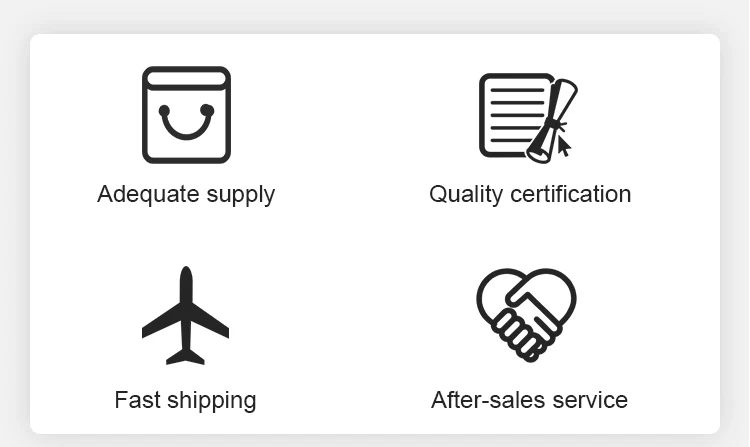 Adequate supply

Quality certification

Fast shipping

After-sales service