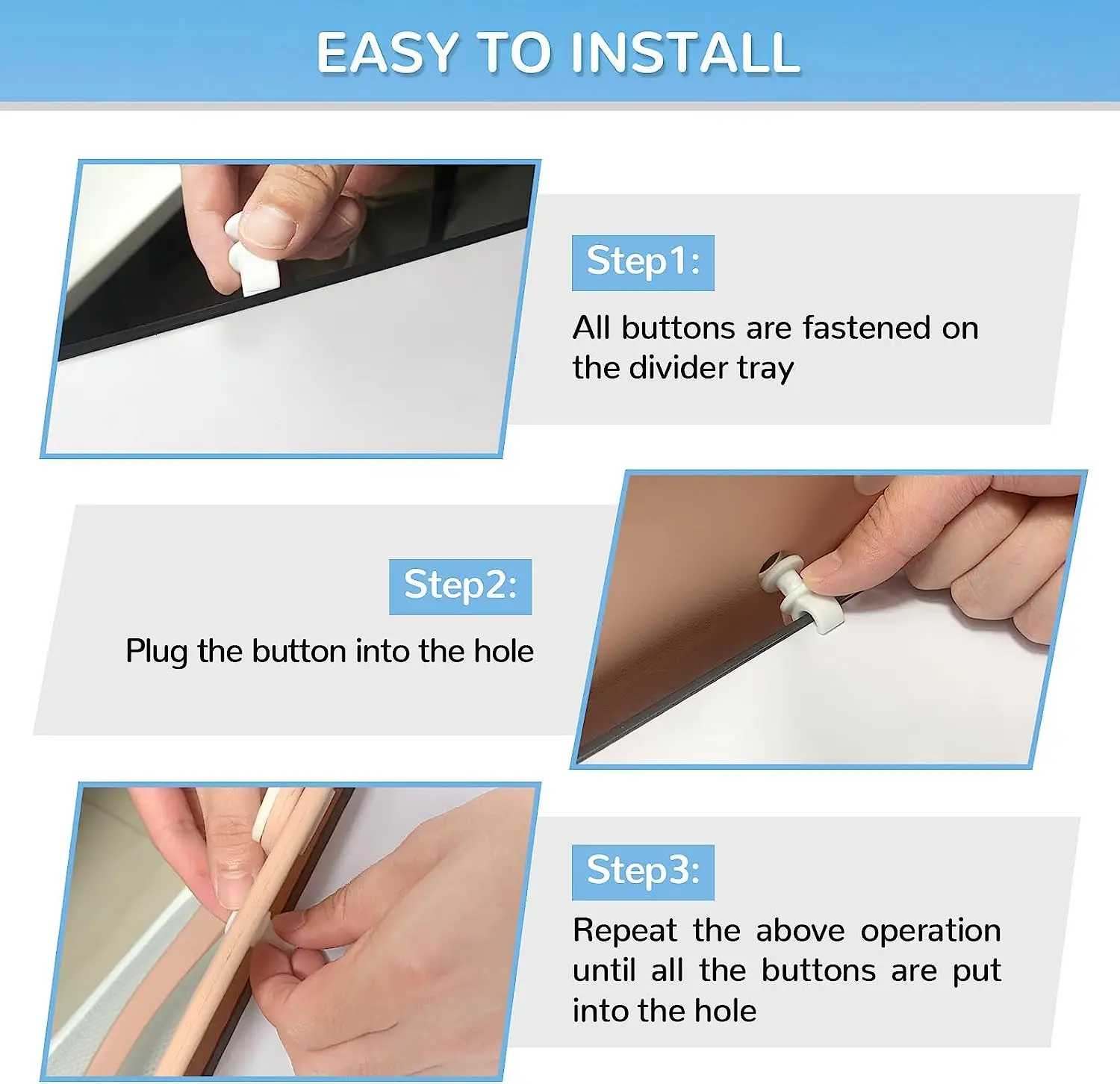 EASY TO INSTALL

Step1:

All buttons are fastened on the divider tray

Step2:

Plug the button into the hole

Step3:

Repeat the above operation until all the buttons are put into the hole