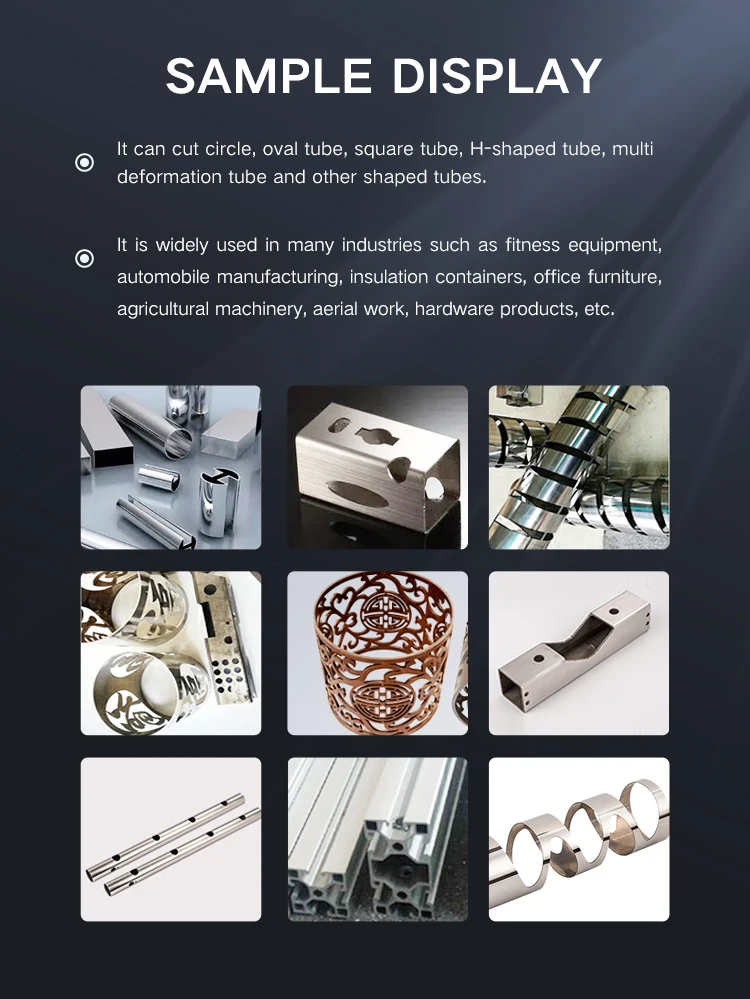 SAMPLE DISPLAY

It can cut circle, oval tube, square tube, H-shaped tube, multi deformation tube and other shaped tubes.

It is widely used in many industries such as fitness equipment, automobile manufacturing, insulation containers, office furniture, agricultural machinery, aerial work, hardware products, etc.