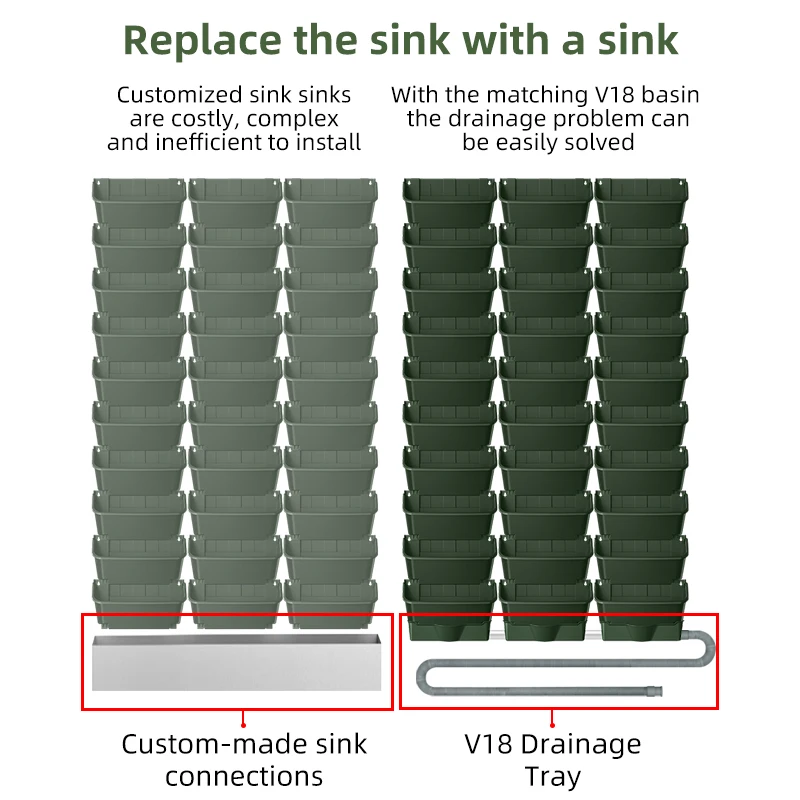 Replace the sink with a sink

Customized sink sinks are costly, complex and inefficient to install

With the matching V18 basin the drainage problem can be easily solved

Custom-made sink connections

V18 Drainage Tray