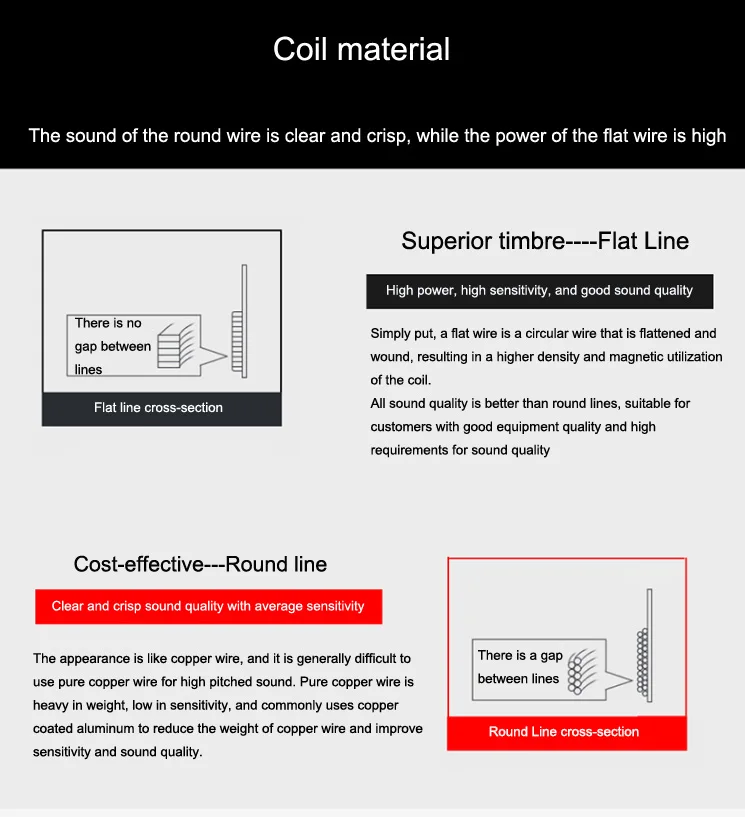 Coil material

The sound of the round wire is clear and crisp, while the power of the flat wire is high

There is no gap between lines

Flat line cross-section

Superior timbre----Flat Line

High power, high sensitivity, and good sound quality

Simply put, a flat wire is a circular wire that is flattened and wound, resulting in a higher density and magnetic utilization of the coil.
All sound quality is better than round lines, suitable for customers with good equipment quality and high requirements for sound quality

Cost-effective---Round line

Clear and crisp sound quality with average sensitivity

The appearance is like copper wire, and it is generally difficult to use pure copper wire for high pitched sound. Pure copper wire is heavy in weight, low in sensitivity, and commonly uses copper coated aluminum to reduce the weight of copper wire and improve sensitivity and sound quality.

There is a gap between lines

Round Line cross-section